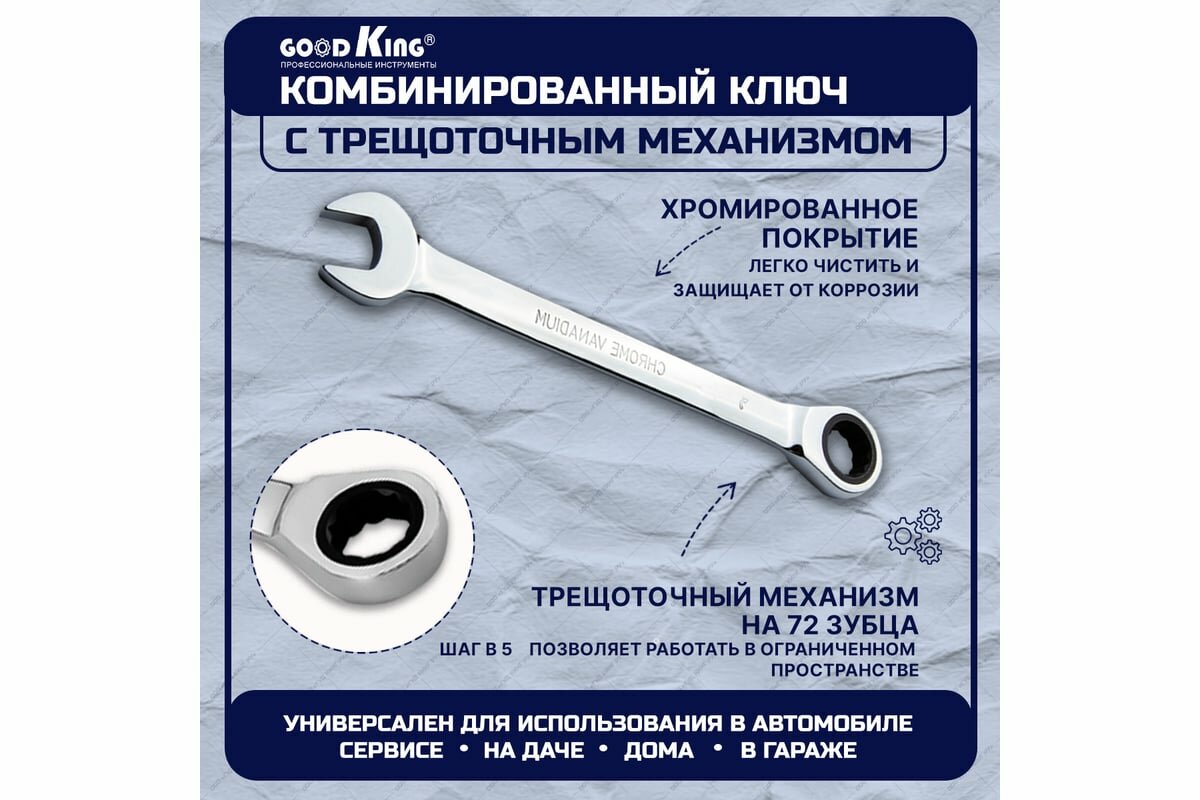 GOOD King®
ПРОФЕССИОНАЛЬНЫЕ ИНСТРУМЕНТЫ
КОМБИНИРОВАННЫЙ КЛЮЧ
С ТРЕЩОТОЧНЫМ МЕХАНИЗМОМ

ХРОМИРОВАННОЕ ПОКРЫТИЕ
ЛЕГКО ЧИСТИТЬ И ЗАЩИЩАЕТ ОТ КОРРОЗИИ

CHROME VANADIUM

ТРЕЩОТОЧНЫЙ МЕХАНИЗМ НА 72 ЗУБЦА
ШАГ В 5 ПОЗВОЛЯЕТ РАБОТАТЬ В ОГРАНИЧЕННОМ ПРОСТРАНСТВЕ

УНИВЕРСАЛЕН ДЛЯ ИСПОЛЬЗОВАНИЯ В АВТОМОБИЛЕ
СЕРВИСЕ • НА ДАЧЕ • ДОМА • В ГАРАЖЕ