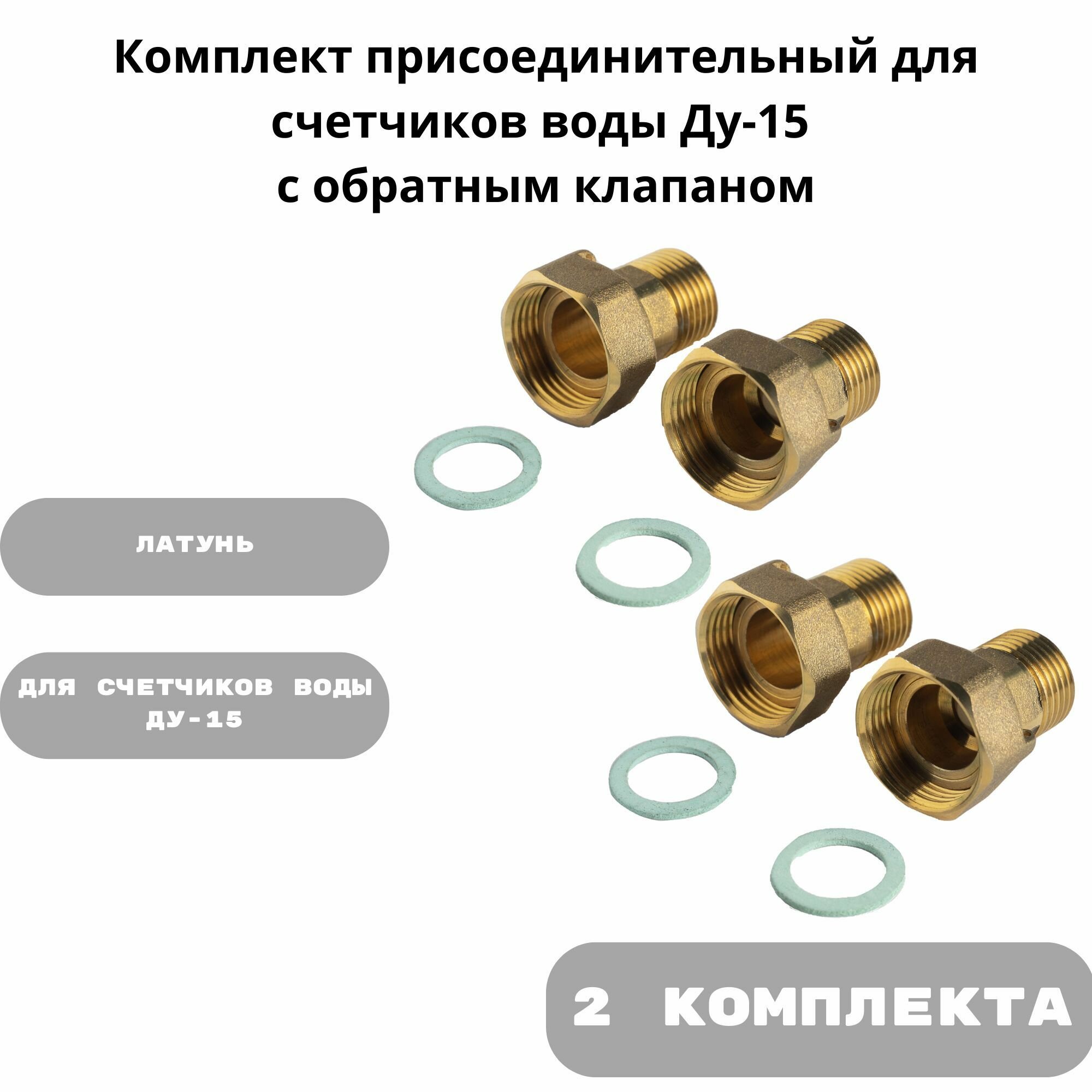 Комплект присоединительный для счетчиков воды Ду-15
с обратным клапаном

ЛАТУНЬ

ДЛЯ СЧЕТЧИКОВ ВОДЫ ДУ-15

2 КОМПЛЕКТА