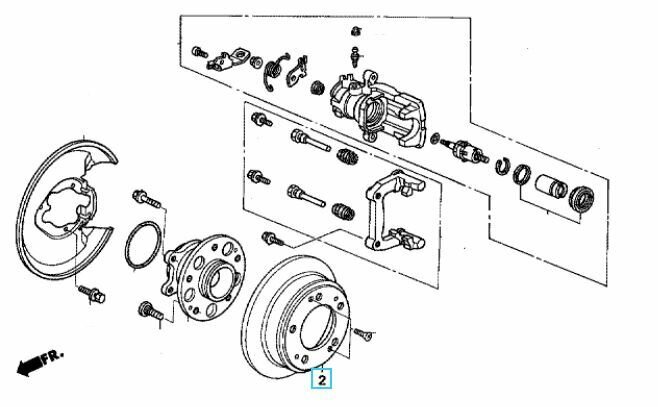 FR.
2