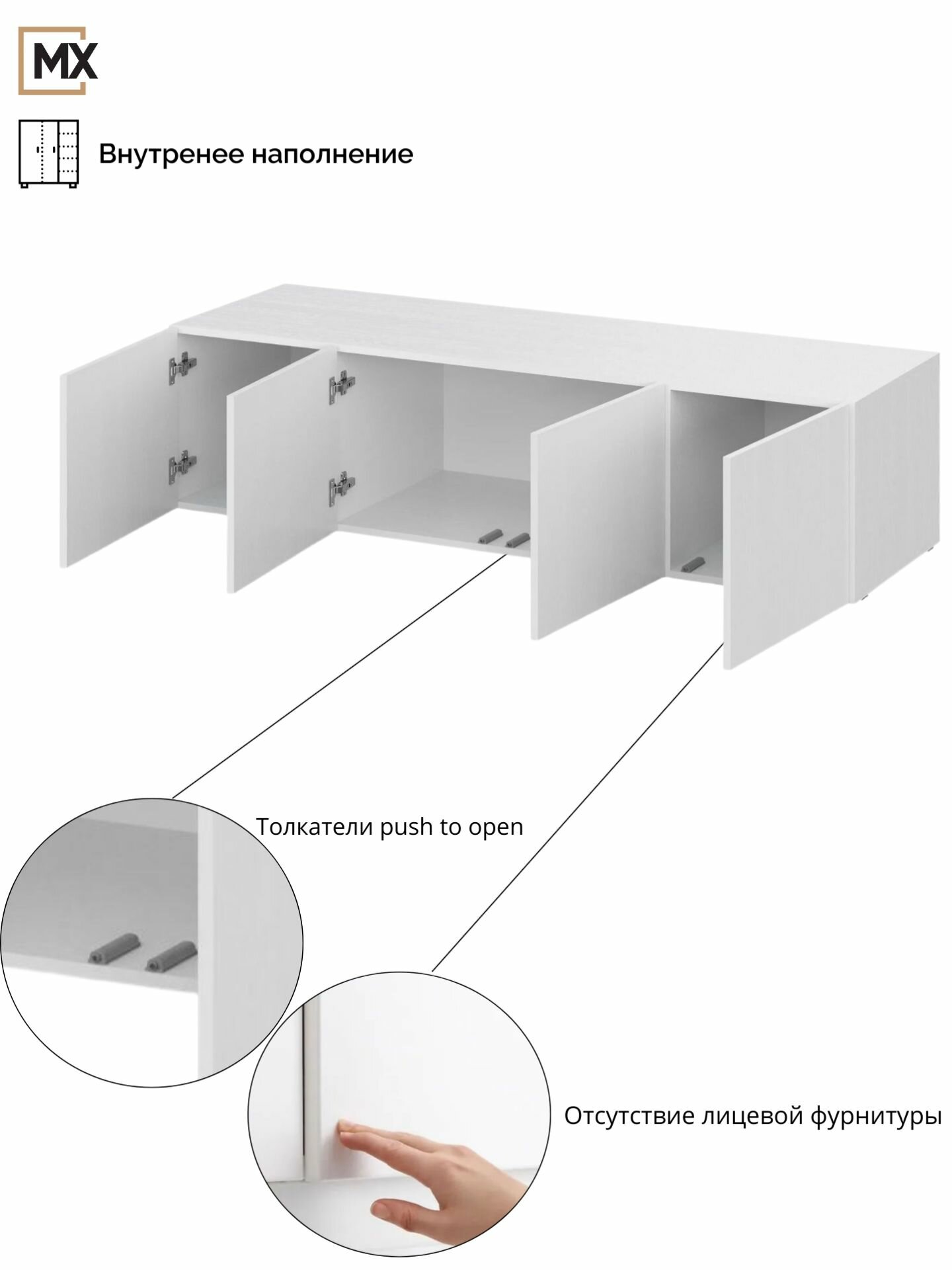 MX

Внутренее наполнение

Толкатели push to open

Отсутствие лицевой фурнитуры