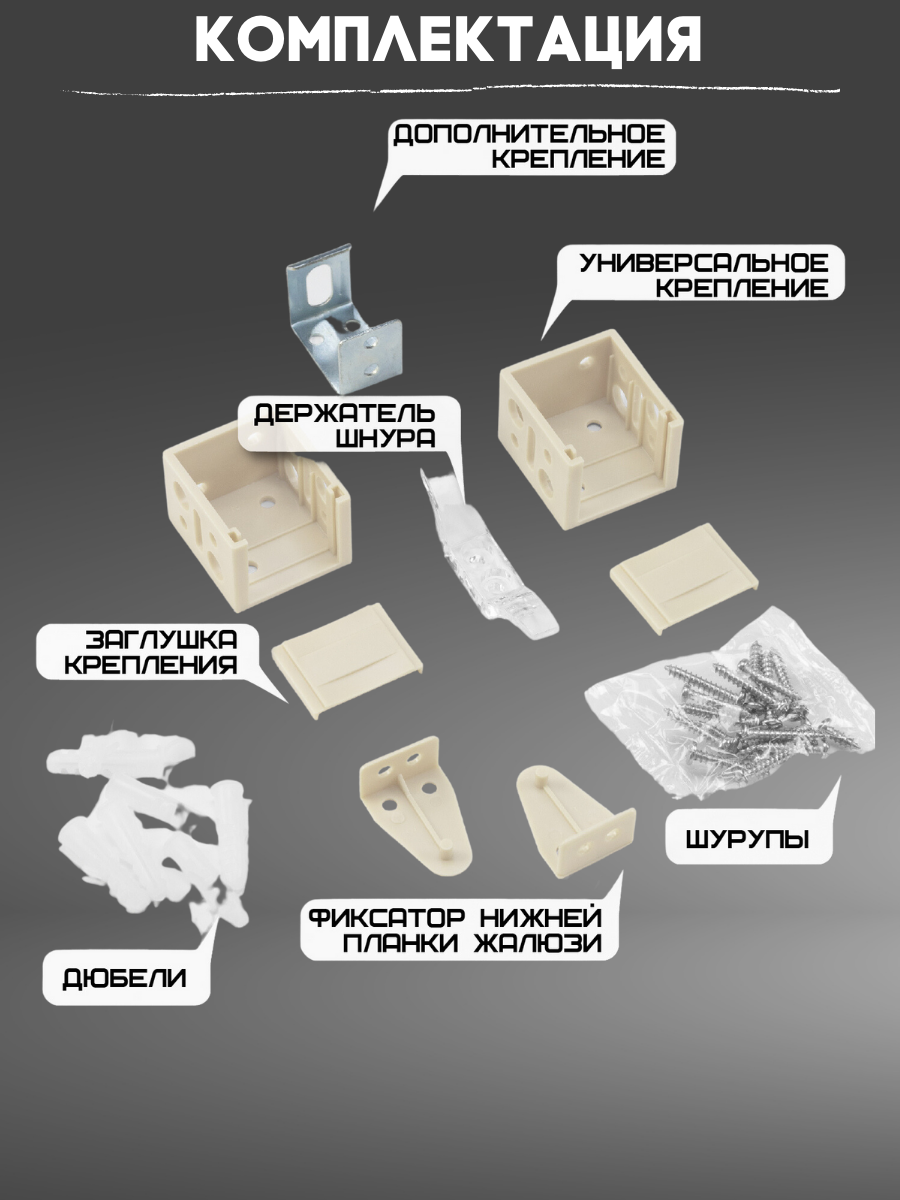 КОМПЛЕКТАЦИЯ

ДОПОЛНИТЕЛЬНОЕ КРЕПЛЕНИЕ

УНИВЕРСАЛЬНОЕ КРЕПЛЕНИЕ

ДЕРЖАТЕЛЬ ШНУРА

ЗАГЛУШКА КРЕПЛЕНИЯ

ШУРУПЫ

ФИКСАТОР НИЖНЕЙ ПЛАНКИ ЖАЛЮЗИ

ДЮБЕЛИ