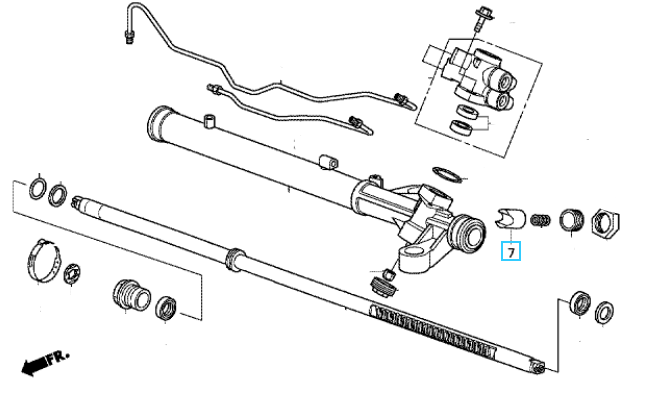 7

FR.