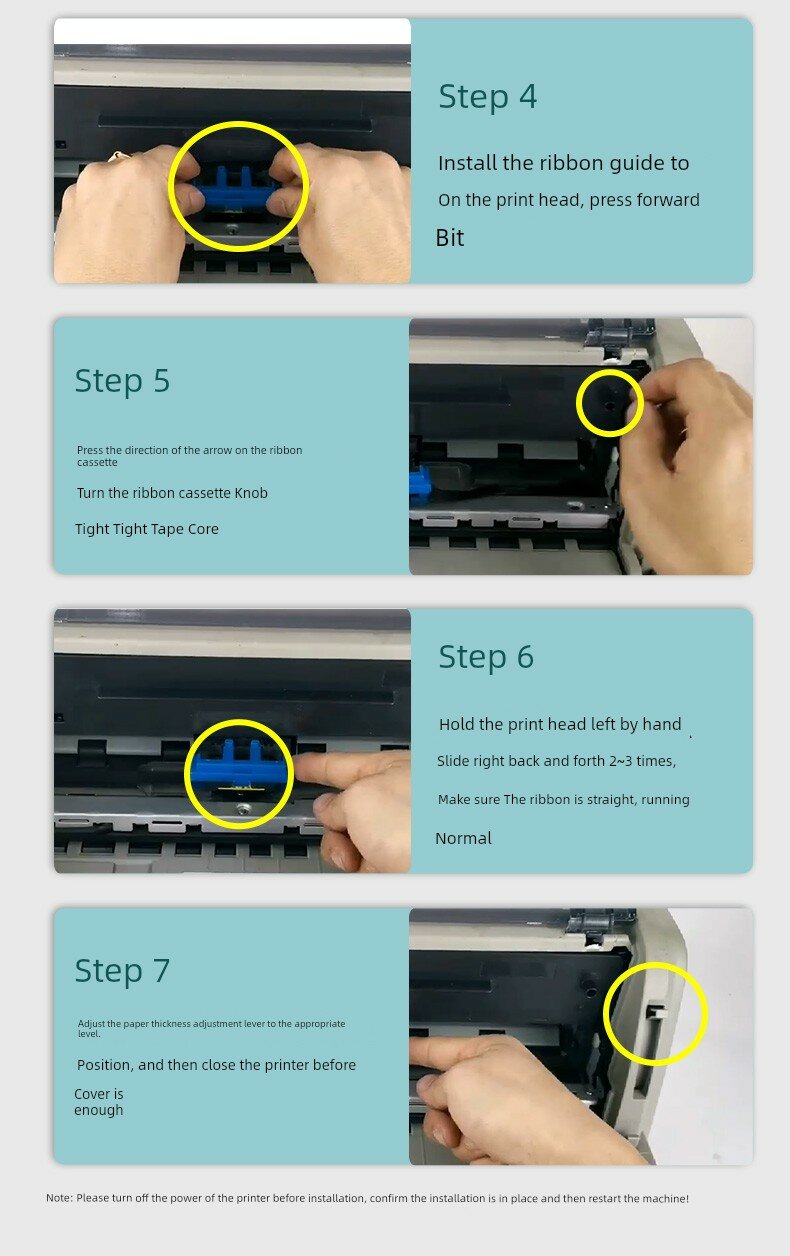 Step 4

Install the ribbon guide to

On the print head, press forward

Bit

Step 5

Press the direction of the arrow on the ribbon cassette

Turn the ribbon cassette Knob

Tight Tight Tape Core

Step 6

Hold the print head left by hand

Slide right back and forth 2~3 times,

Make sure The ribbon is straight, running

Normal

Step 7

Adjust the paper thickness adjustment lever to the appropriate level.

Position, and then close the printer before

Cover is enough

Note: Please turn off the power of the printer before installation, confirm the installation is in place and then restart the machine!