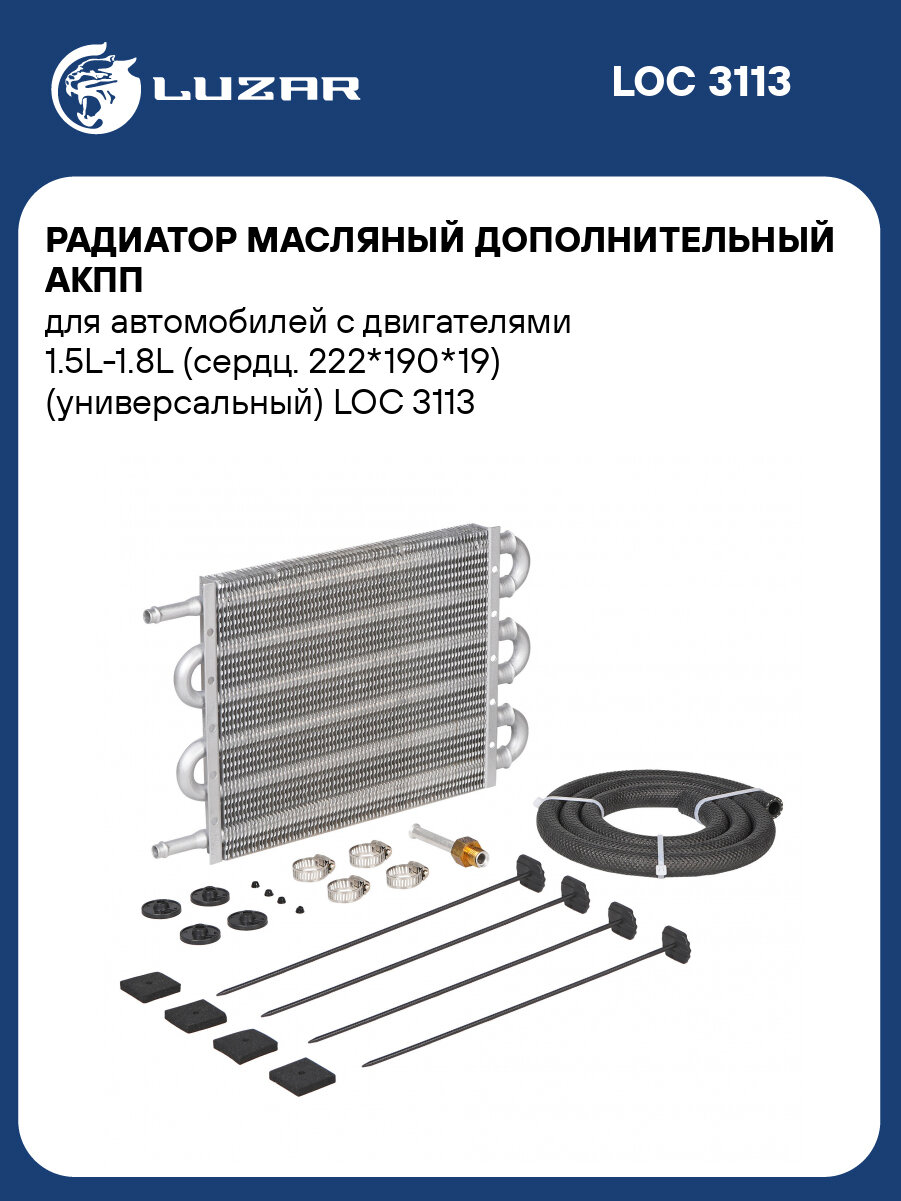 LUZAR

LOC 3113

РАДИАТОР МАСЛЯНЫЙ ДОПОЛНИТЕЛЬНЫЙ АКПП

для автомобилей с двигателями 1.5L-1.8L (сердц. 222*190*19) (универсальный) LOC 3113