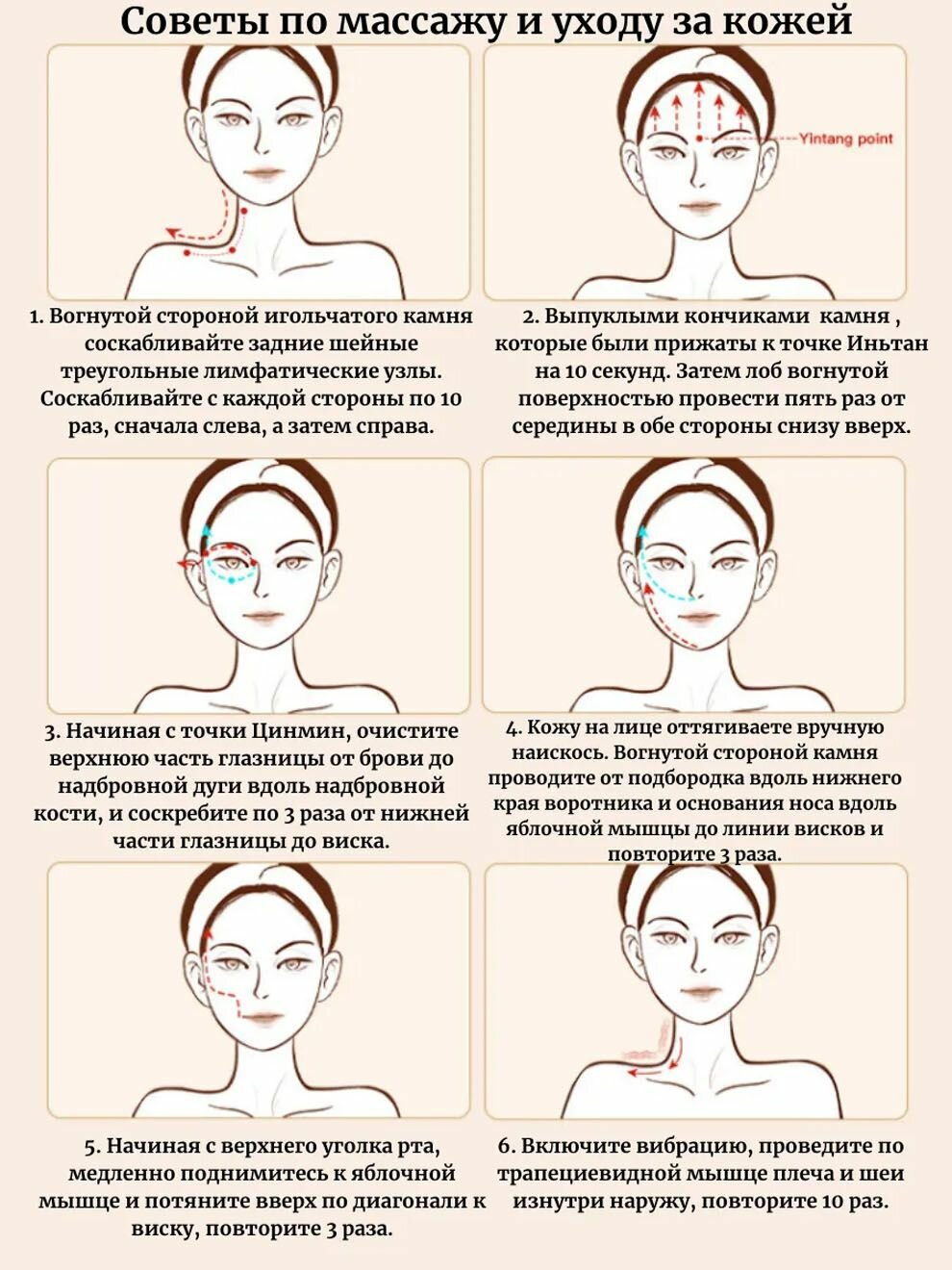 Советы по массажу и уходу за кожей

Yintang point

1. Вогнутой стороной игольчатого камня соскабливайте задние шейные треугольные лимфатические узлы. Соскабливайте с каждой стороны по 10 раз, сначала слева, а затем справа.

2. Выпуклыми кончиками камня , которые были прижаты к точке Иньтан на 10 секунд. Затем лоб вогнутой поверхностью провести пять раз от середины в обе стороны снизу вверх.

3. Начиная с точки Цинмин, очистите верхнюю часть глазницы от брови до надбровной дуги вдоль надбровной кости, и соскребите по 3 раза от нижней части глазницы до виска.

4. Кожу на лице оттягиваете вручную наискось. Вогнутой стороной камня проводите от подбородка вдоль нижнего края воротника и основания носа вдоль яблочной мышцы до линии висков и повторите 3 раза.

5. Начиная с верхнего уголка рта, медленно поднимитесь к яблочной мышце и потяните вверх по диагонали к виску, повторите 3 раза.

6. Включите вибрацию, проведите по трапециевидной мышце плеча и шеи изнутри наружу, повторите 10 раз.