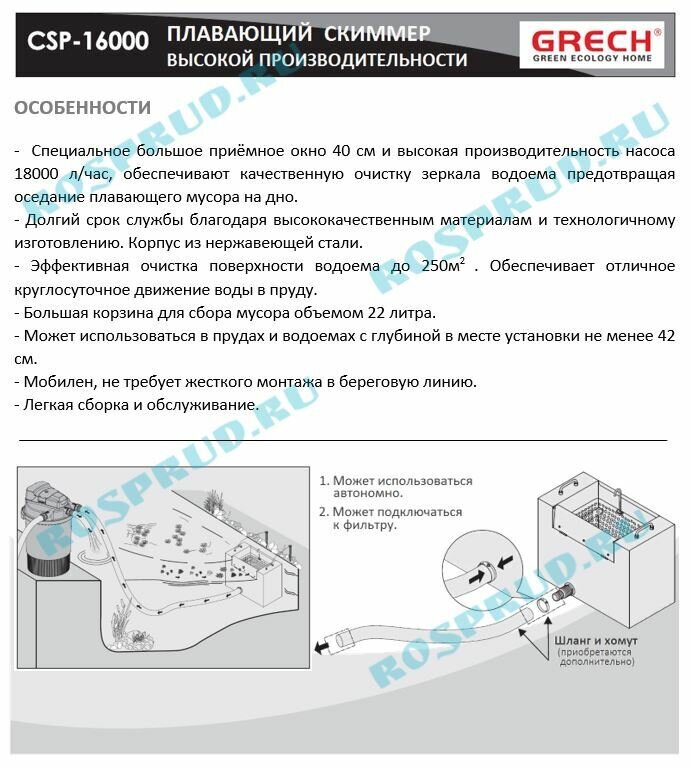 CSP-16000 ПЛАВАЮЩИЙ СКИММЕР ВЫСОКОЙ ПРОИЗВОДИТЕЛЬНОСТИ

GRECH®
GREEN ECOLOGY HOME

ОСОБЕННОСТИ

- Специальное большое приёмное окно 40 см и высокая производительность насоса 18000 л/час, обеспечивают качественную очистку зеркала водоема предотвращая оседание плавающего мусора на дно.
- Долгий срок службы благодаря высококачественным материалам и технологичному изготовлению. Корпус из нержавеющей стали.
- Эффективная очистка поверхности водоема до 250м$^2$ . Обеспечивает отличное круглосуточное движение воды в пруду.
- Большая корзина для сбора мусора объемом 22 литра.
- Может использоваться в прудах и водоемах с глубиной в месте установки не менее 42 см.
- Мобилен, не требует жесткого монтажа в береговую линию.
- Легкая сборка и обслуживание.

1. Может использоваться автономно.
2. Может подключаться к фильтру.

Шланг и хомут
(приобретаются дополнительно)

ROSPRUD.RU
ROSPRUD.RU
ROSPRUD.RU
ROSPRUD.RU
ROSPRUD.RU
ROSPRUD.RU