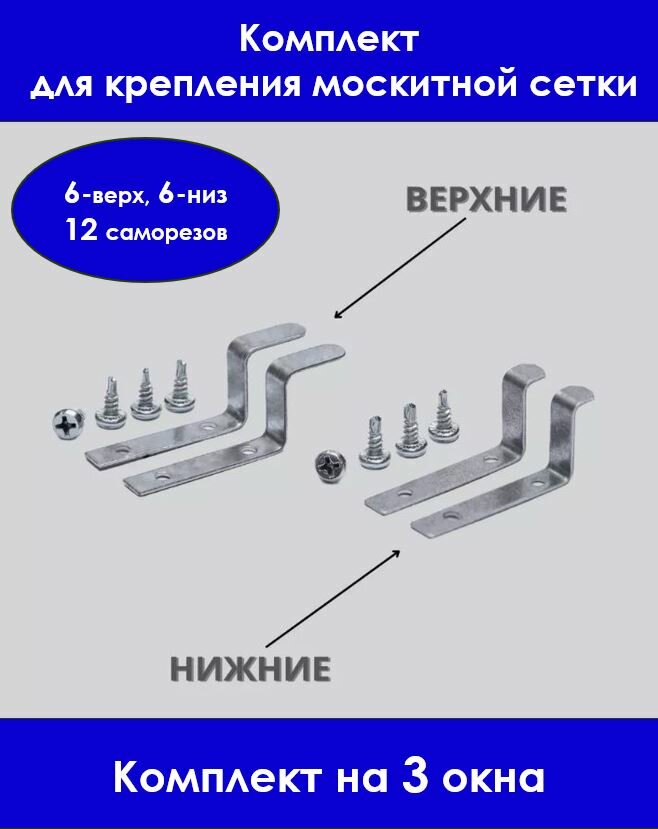 Комплект
для крепления москитной сетки

6-верх, 6-низ
12 саморезов

ВЕРХНИЕ

НИЖНИЕ

Комплект на 3 окна