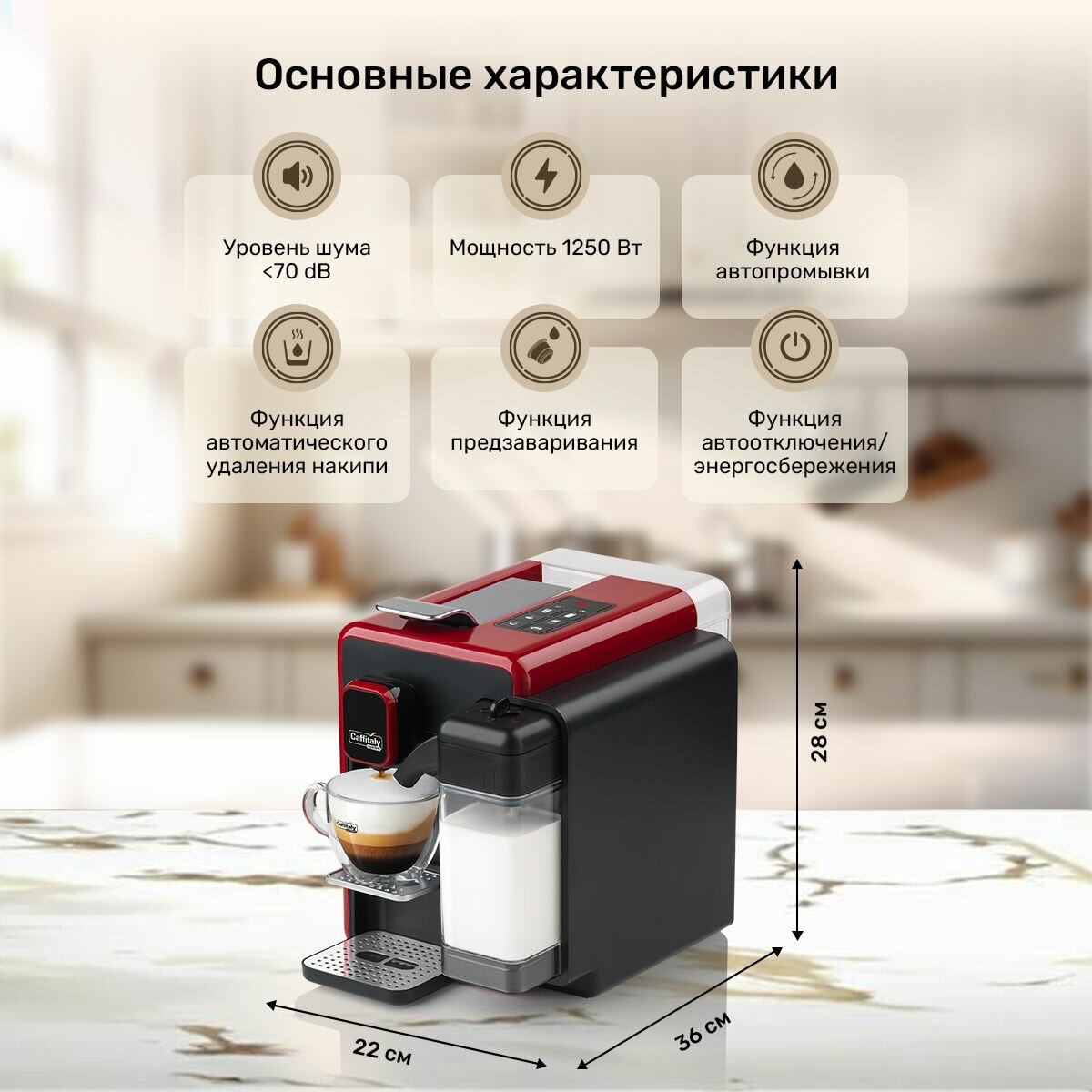 Основные характеристики

Уровень шума <70 dB

Мощность 1250 Вт

Функция автопромывки

Функция автоматического удаления накипи

Функция предзаваривания

Функция автоотключения/ энергосбережения

Caffitaly

28 см

22 см

36 см