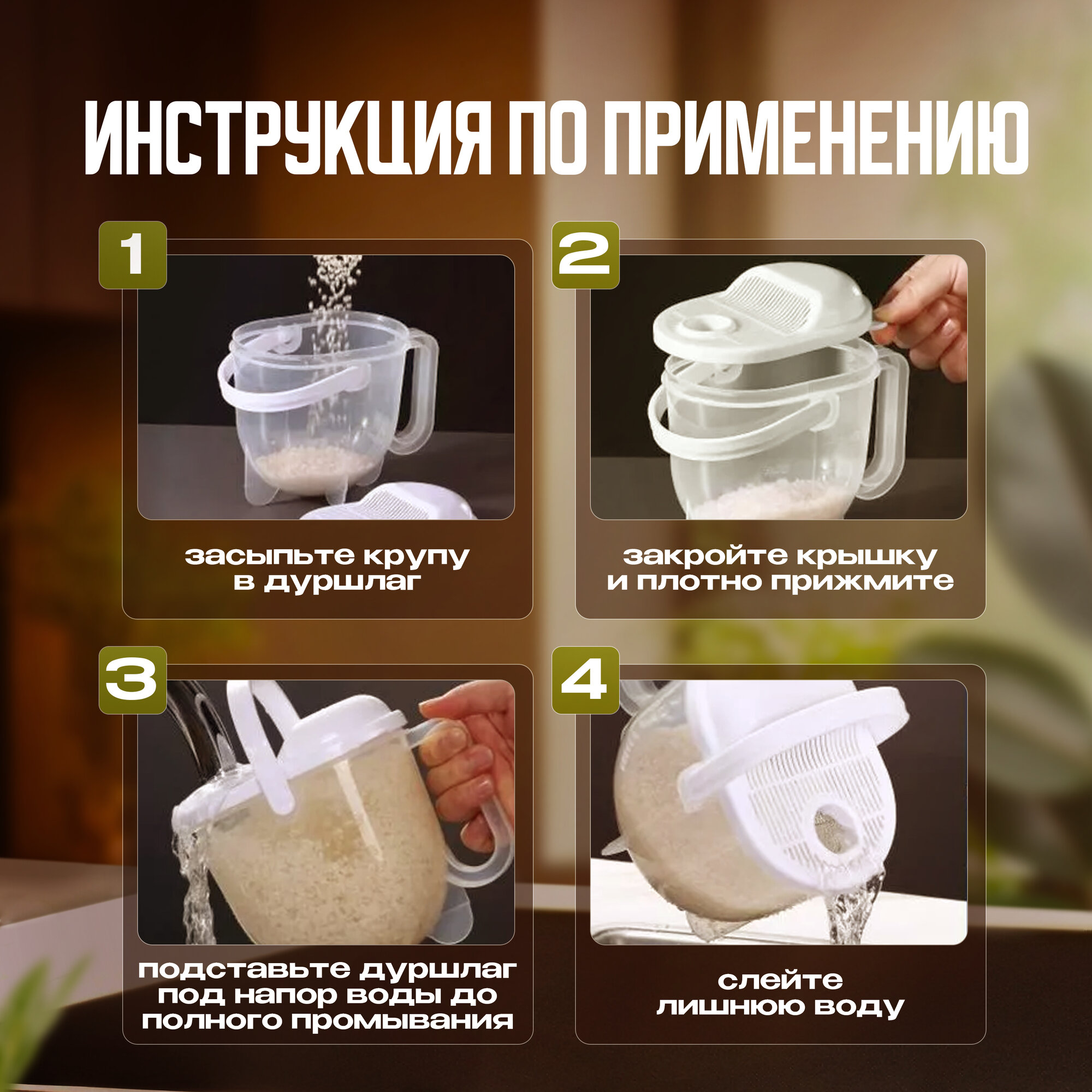 ИНСТРУКЦИЯ ПО ПРИМЕНЕНИЮ

1

засыпьте крупу в дуршлаг

2

закройте крышку и плотно прижмите

3

подставьте дуршлаг под напор воды до полного промывания

4

слейте лишнюю воду