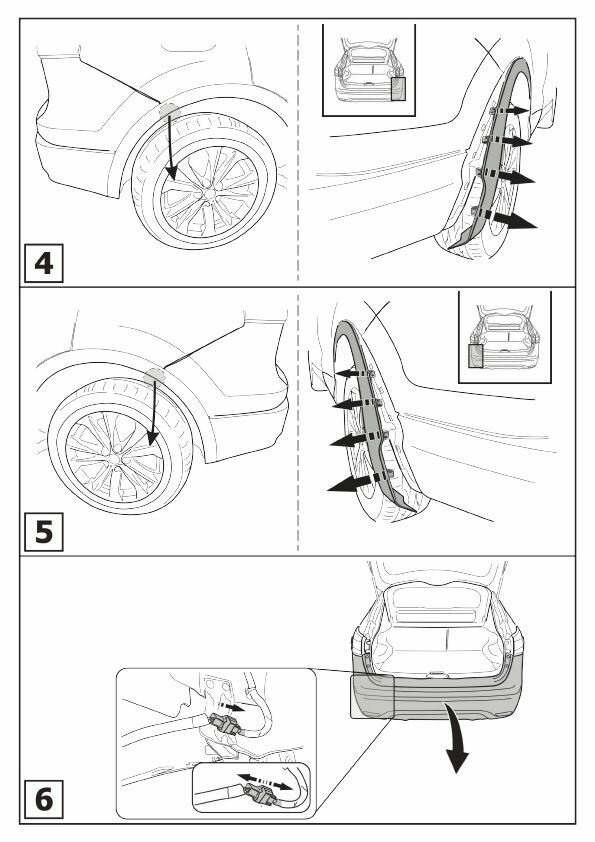 4

5

6