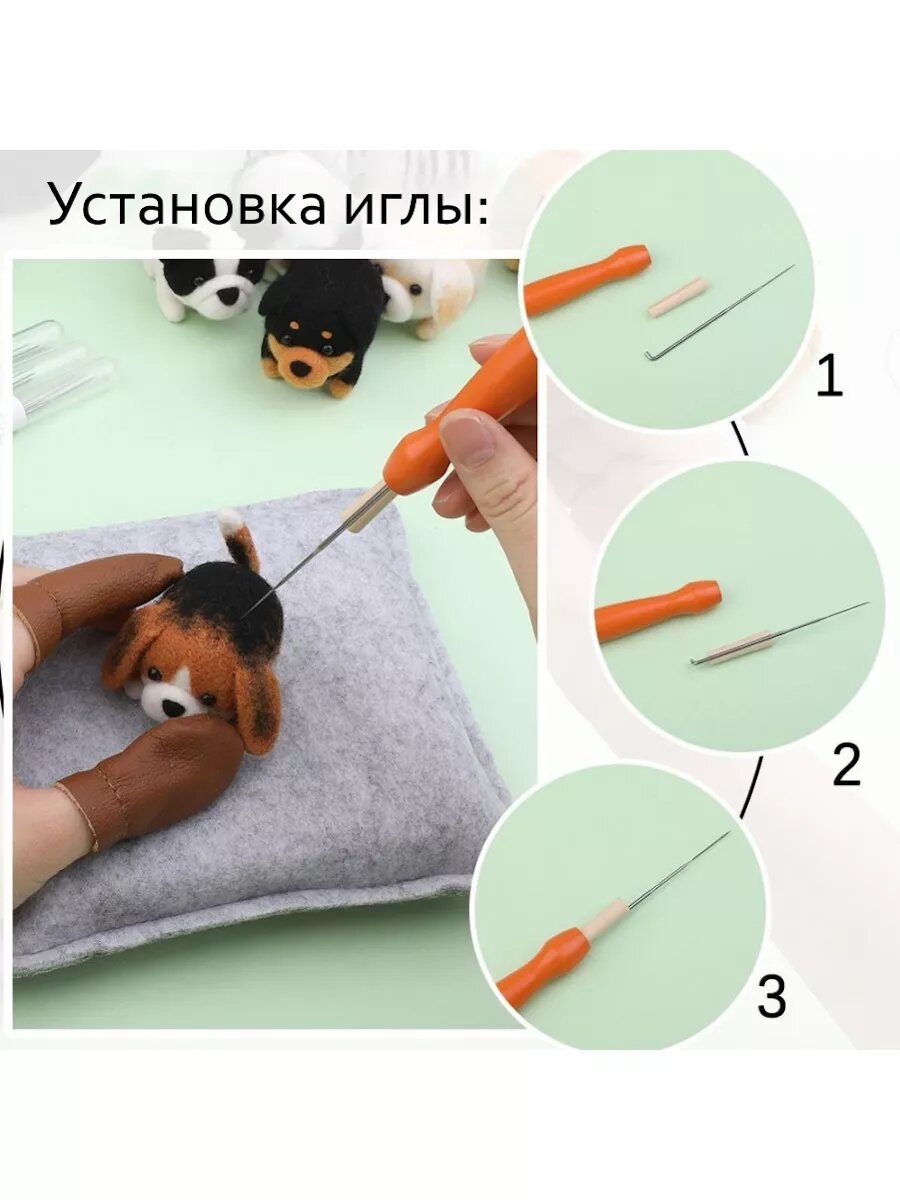 Установка иглы:

1

2

3