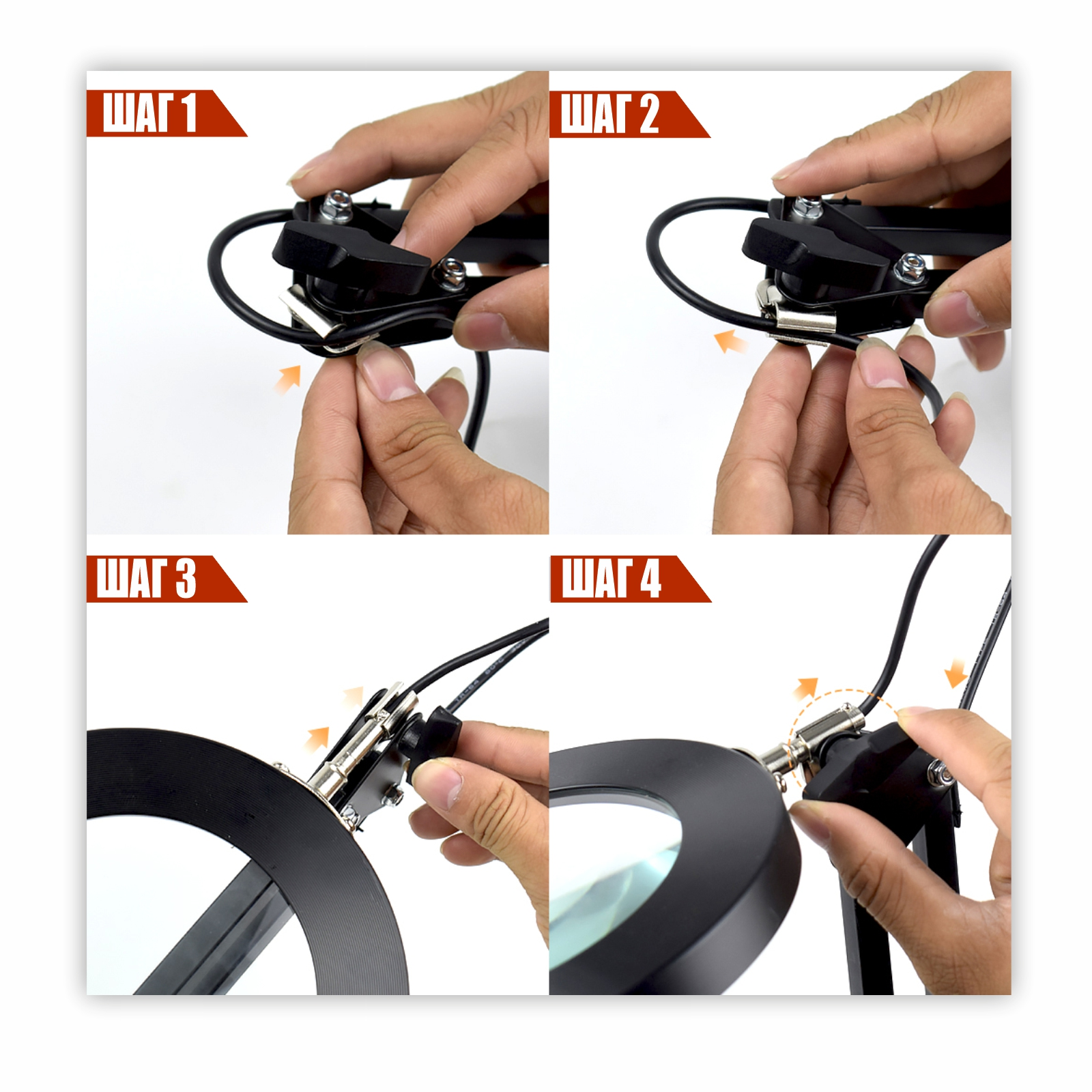 ШАГ 1

ШАГ 2

ШАГ 3

ШАГ 4