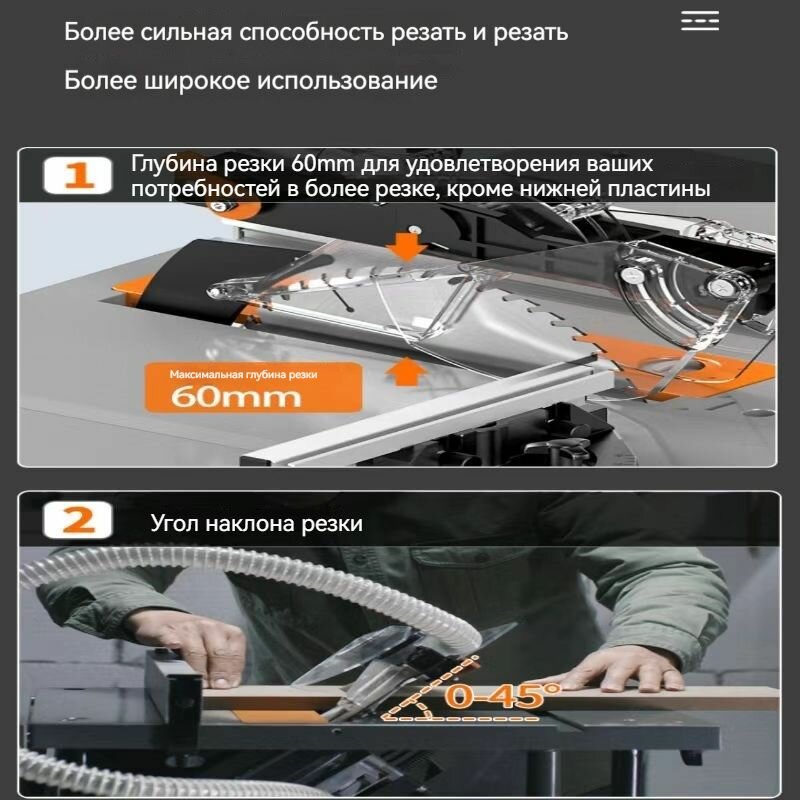 Более сильная способность резать и резать

Более широкое использование

1 Глубина резки 60mm для удовлетворения ваших потребностей в более резке, кроме нижней пластины

Максимальная глубина резки
60mm

2 Угол наклона резки

0-45°