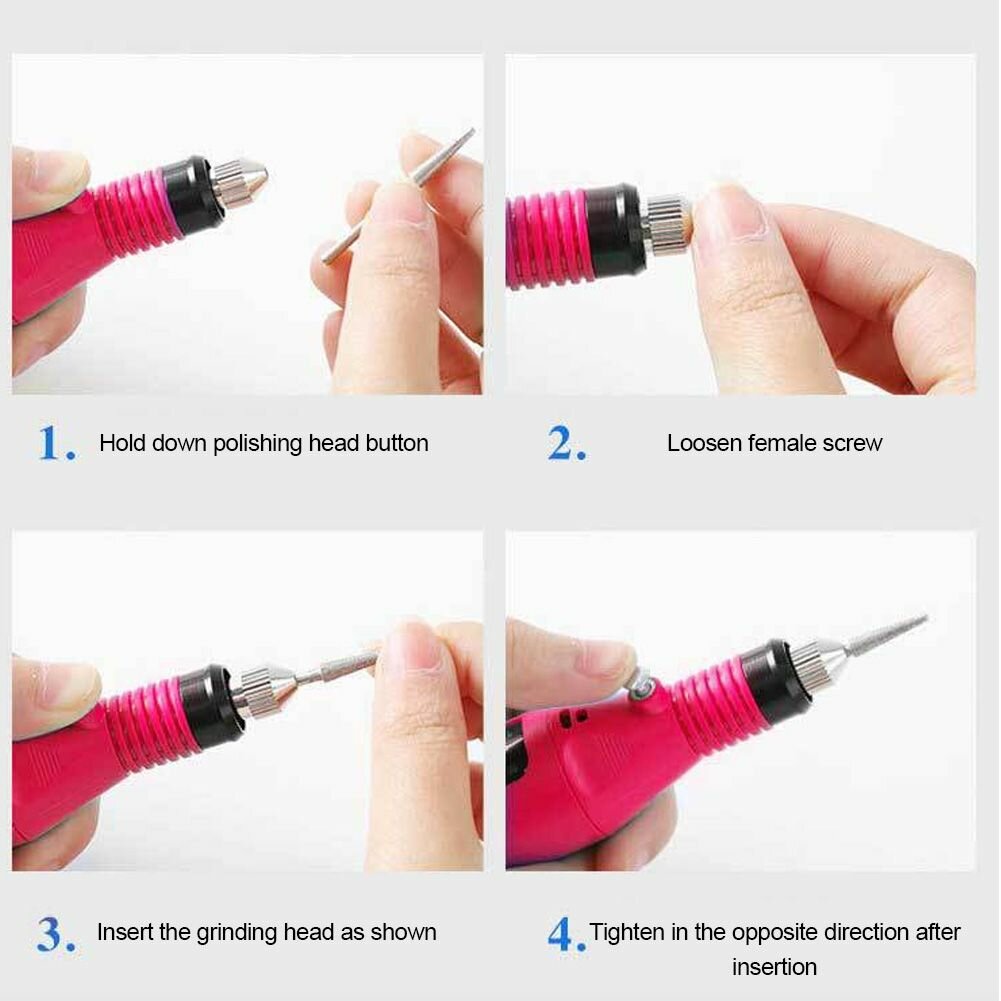 1. Hold down polishing head button

2. Loosen female screw

3. Insert the grinding head as shown

4. Tighten in the opposite direction after insertion