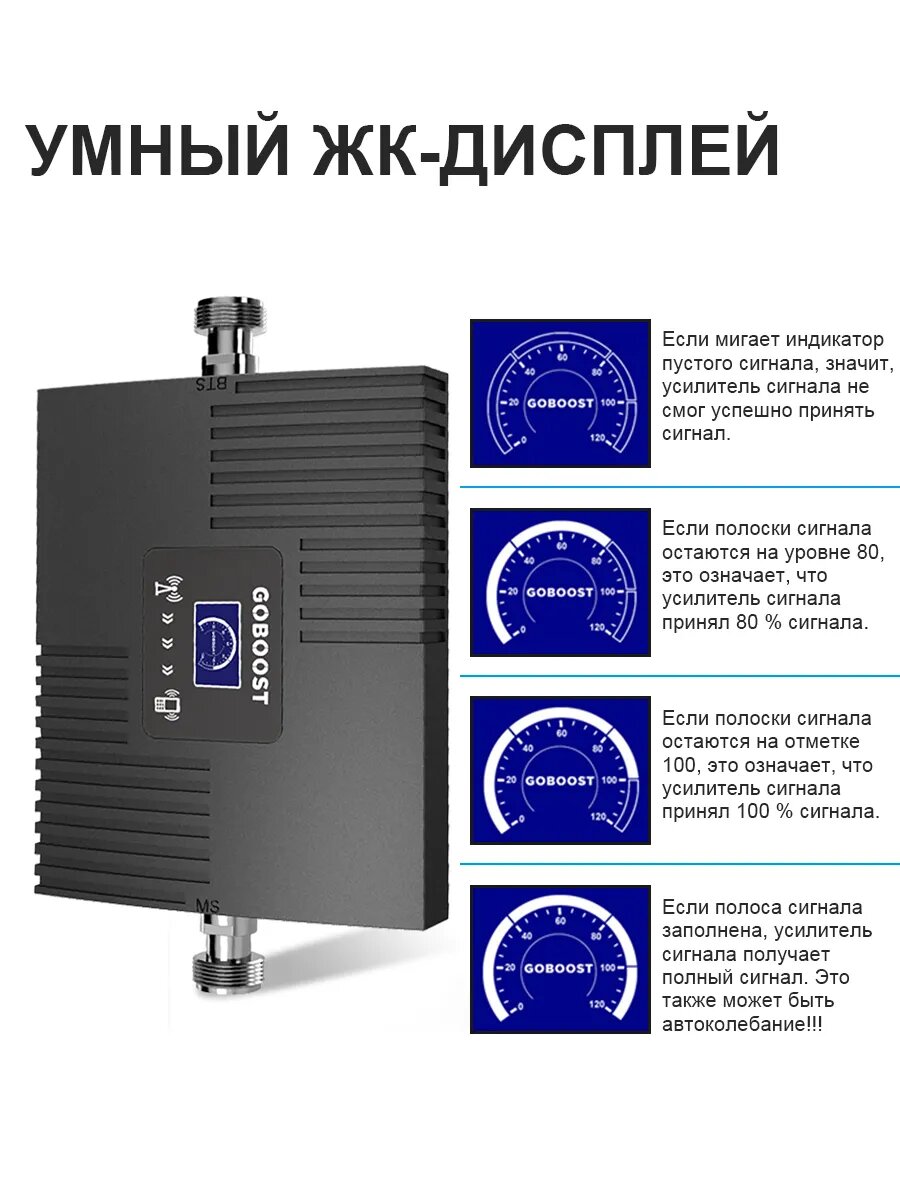 УМНЫЙ ЖК-ДИСПЛЕЙ

BTS

GOBOOST

MS

0 20 40 60 80 100 120
GOBOOST

Если мигает индикатор пустого сигнала, значит, усилитель сигнала не смог успешно принять сигнал.

0 20 40 60 80 100 120
GOBOOST

Если полоски сигнала остаются на уровне 80, это означает, что усилитель сигнала принял 80 % сигнала.

0 20 40 60 80 100 120
GOBOOST

Если полоски сигнала остаются на отметке 100, это означает, что усилитель сигнала принял 100 % сигнала.

0 20 40 60 80 100 120
GOBOOST

Если полоса сигнала заполнена, усилитель сигнала получает полный сигнал. Это также может быть автоколебание!!!