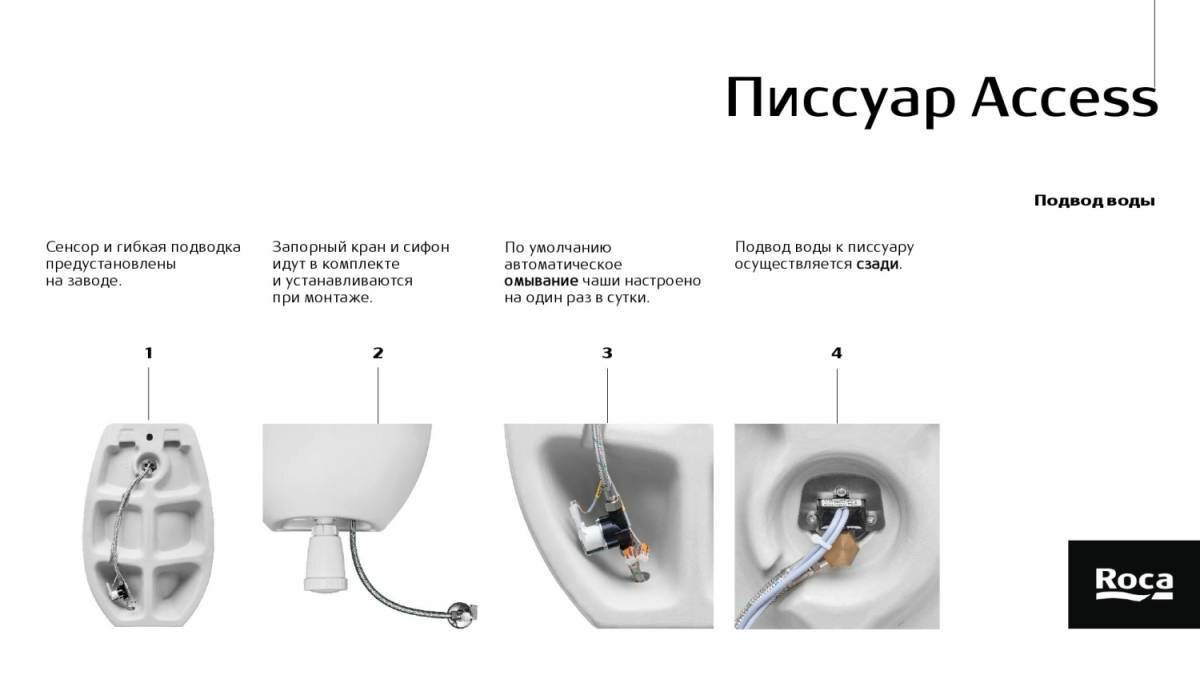 Писсуар Access

Подвод воды

Сенсор и гибкая подводка предустановлены на заводе.

Запорный кран и сифон идут в комплекте и устанавливаются при монтаже.

По умолчанию автоматическое омывание чаши настроено на один раз в сутки.

Подвод воды к писсуару осуществляется сзади.

1

2

3

4

Roca