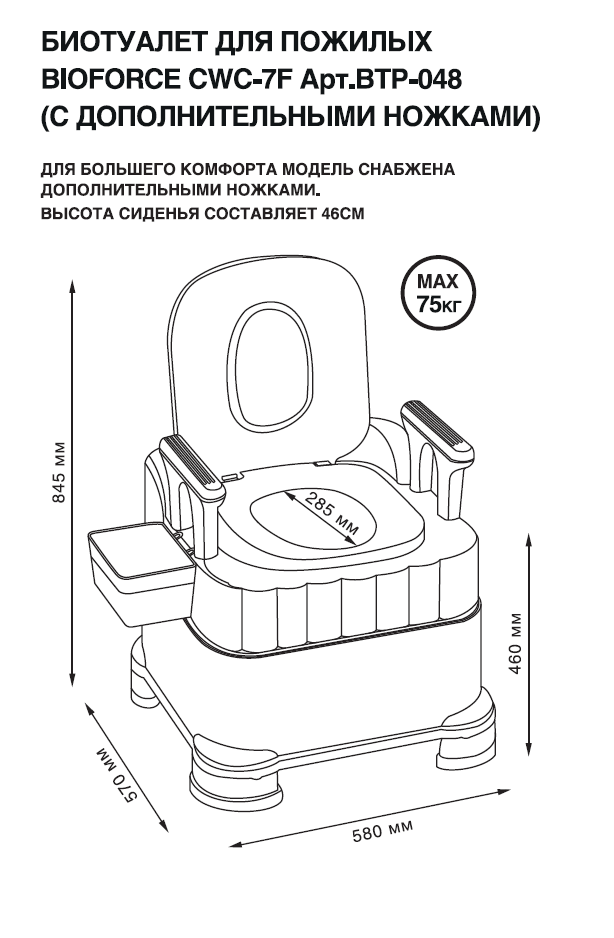 БИОТУАЛЕТ ДЛЯ ПОЖИЛЫХ
BIOFORCE CWC-7F Арт.BTP-048
(С ДОПОЛНИТЕЛЬНЫМИ НОЖКАМИ)

ДЛЯ БОЛЬШЕГО КОМФОРТА МОДЕЛЬ СНАБЖЕНА ДОПОЛНИТЕЛЬНЫМИ НОЖКАМИ.
ВЫСОТА СИДЕНЬЯ СОСТАВЛЯЕТ 46СМ

MAX
75кг

845 мм

285 мм

460 мм

570 мм

580 мм