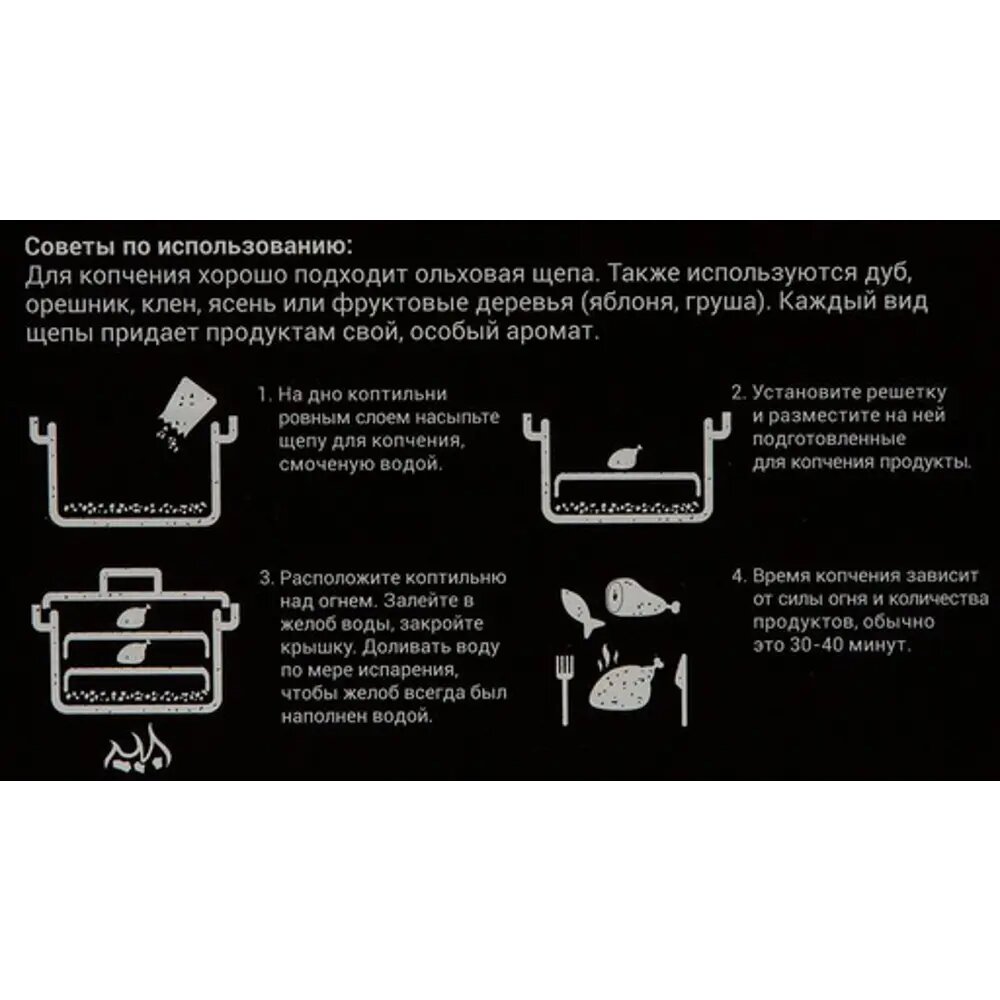 Советы по использованию:
Для копчения хорошо подходит ольховая щепа. Также используются дуб, орешник, клен, ясень или фруктовые деревья (яблоня, груша). Каждый вид щепы придает продуктам свой, особый аромат.

1. На дно коптильни ровным слоем насыпьте щепу для копчения, смоченую водой.

2. Установите решетку и разместите на ней подготовленные для копчения продукты.

3. Расположите коптильню над огнем. Залейте в желоб воды, закройте крышку. Доливать воду по мере испарения, чтобы желоб всегда был наполнен водой.

4. Время копчения зависит от силы огня и количества продуктов, обычно это 30-40 минут.