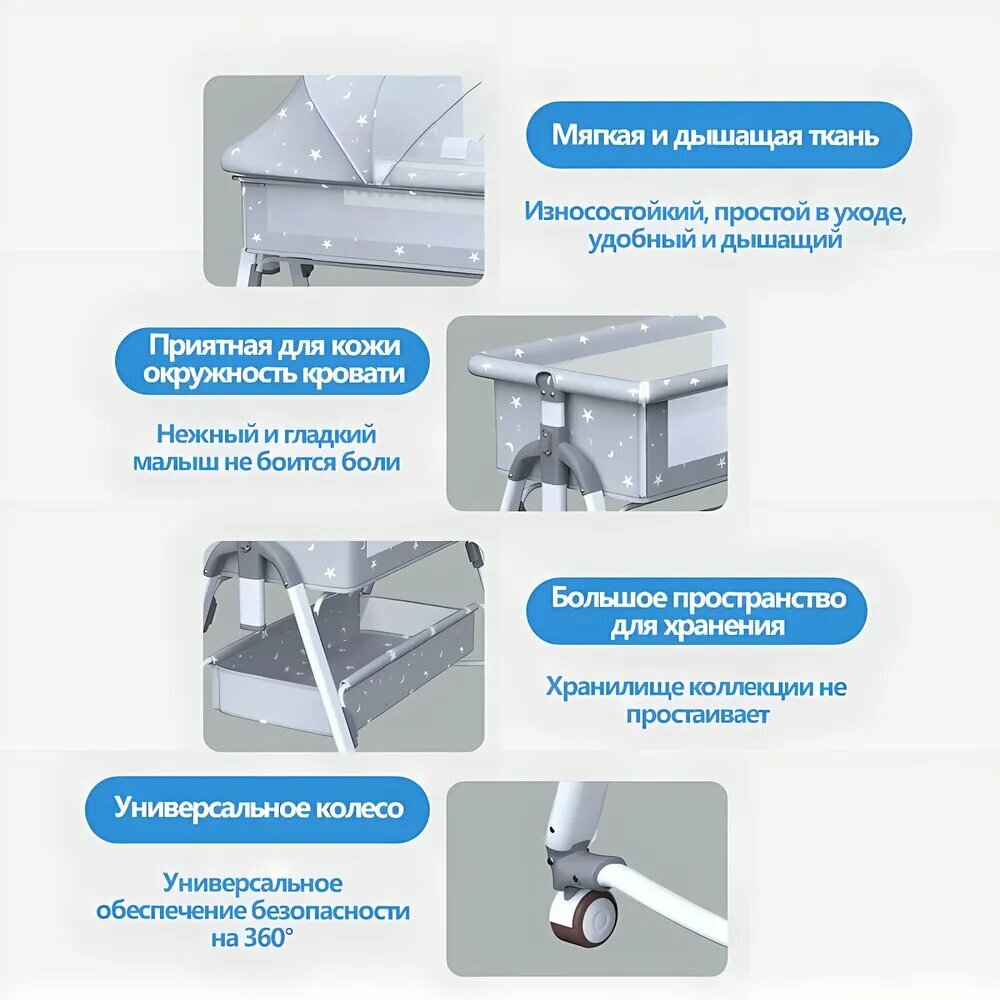 Мягкая и дышащая ткань

Износостойкий, простой в уходе, удобный и дышащий

Приятная для кожи окружность кровати

Нежный и гладкий малыш не боится боли

Большое пространство для хранения

Хранилище коллекции не простаивает

Универсальное колесо

Универсальное обеспечение безопасности на 360°