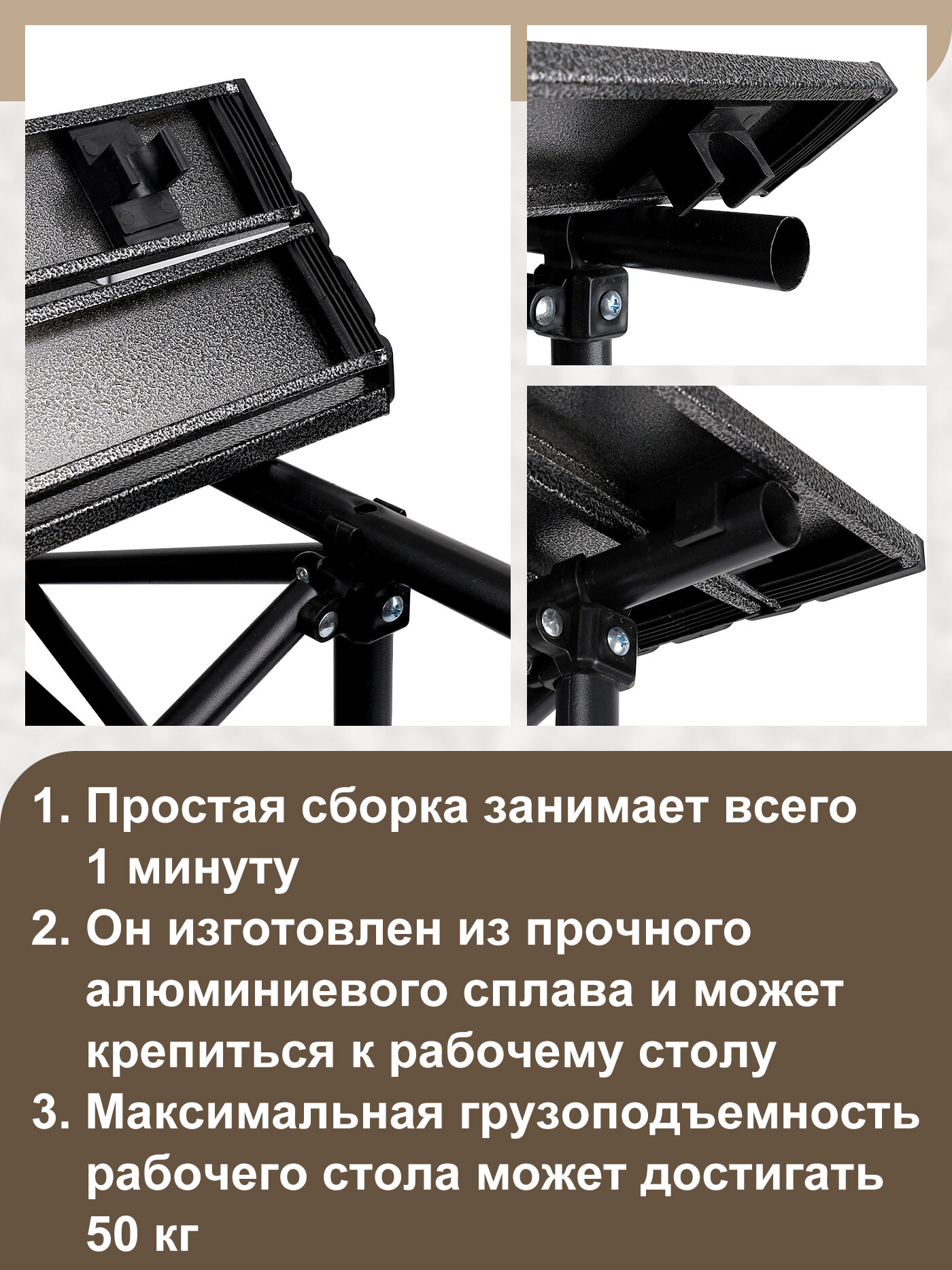 1. Простая сборка занимает всего 1 минуту
2. Он изготовлен из прочного алюминиевого сплава и может крепиться к рабочему столу
3. Максимальная грузоподъемность рабочего стола может достигать 50 кг