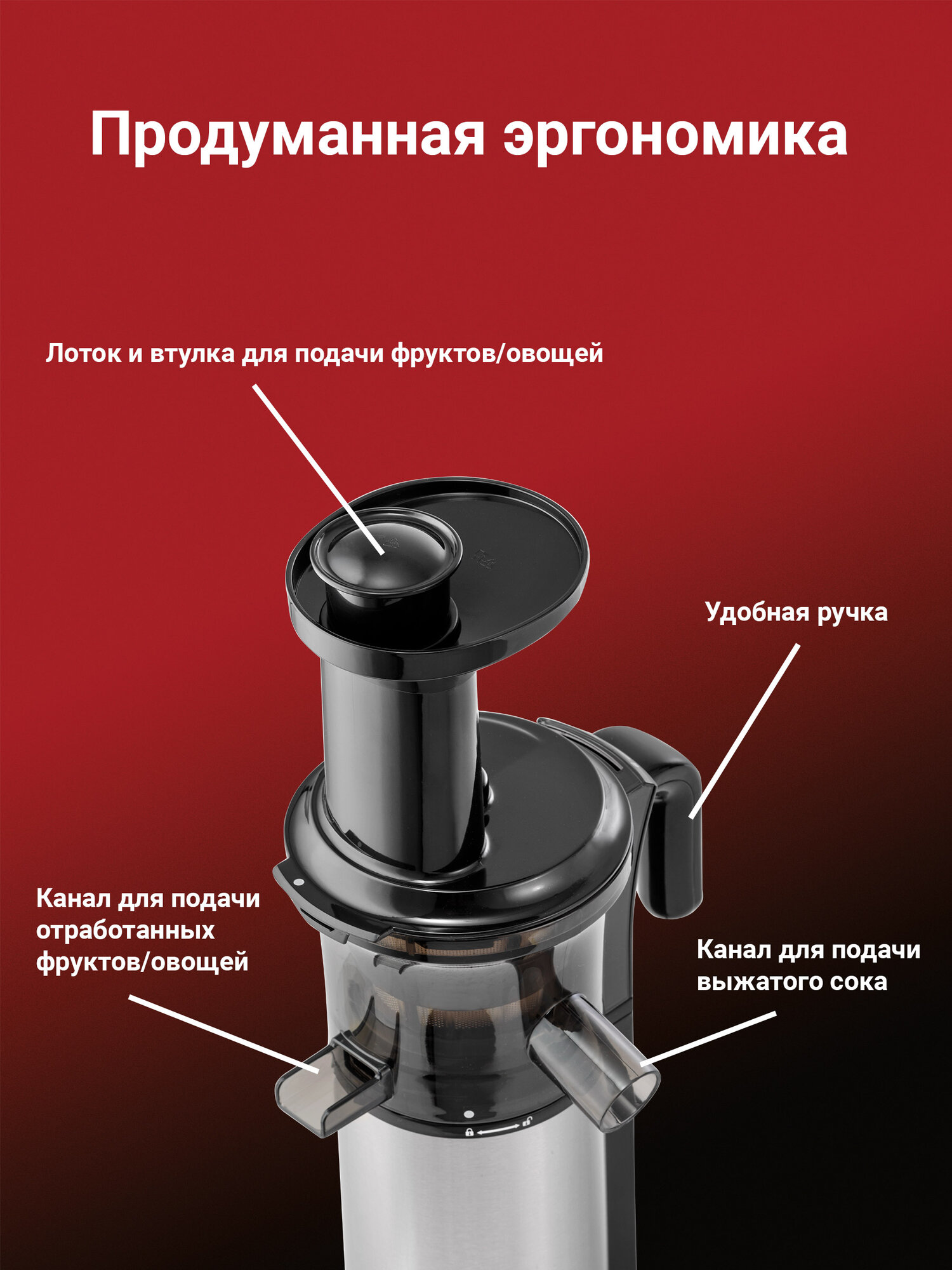 Продуманная эргономика

Лоток и втулка для подачи фруктов/овощей

Удобная ручка

Канал для подачи отработанных фруктов/овощей

Канал для подачи выжатого сока