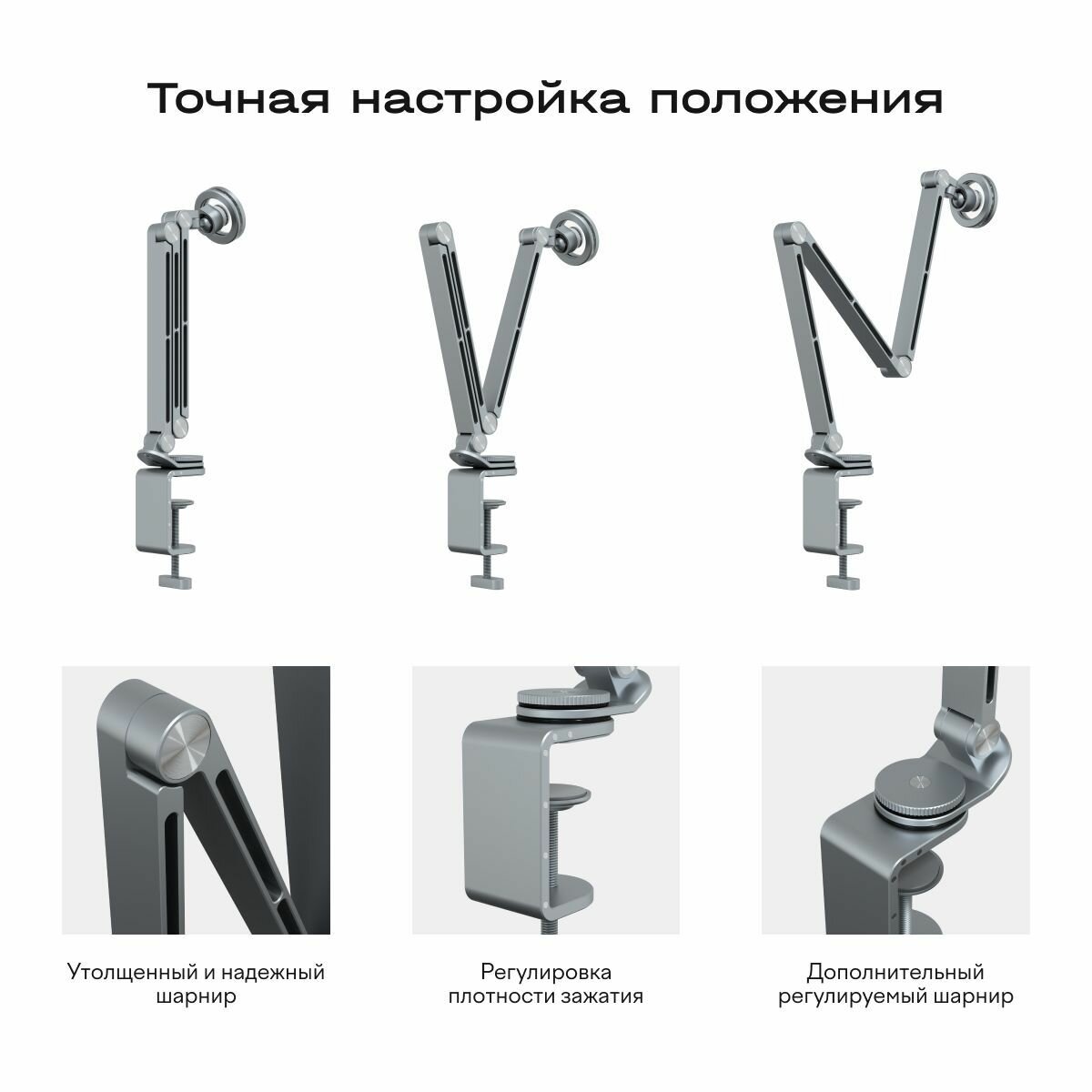 Точная настройка положения

Утолщенный и надежный шарнир

Регулировка плотности зажатия

Дополнительный регулируемый шарнир