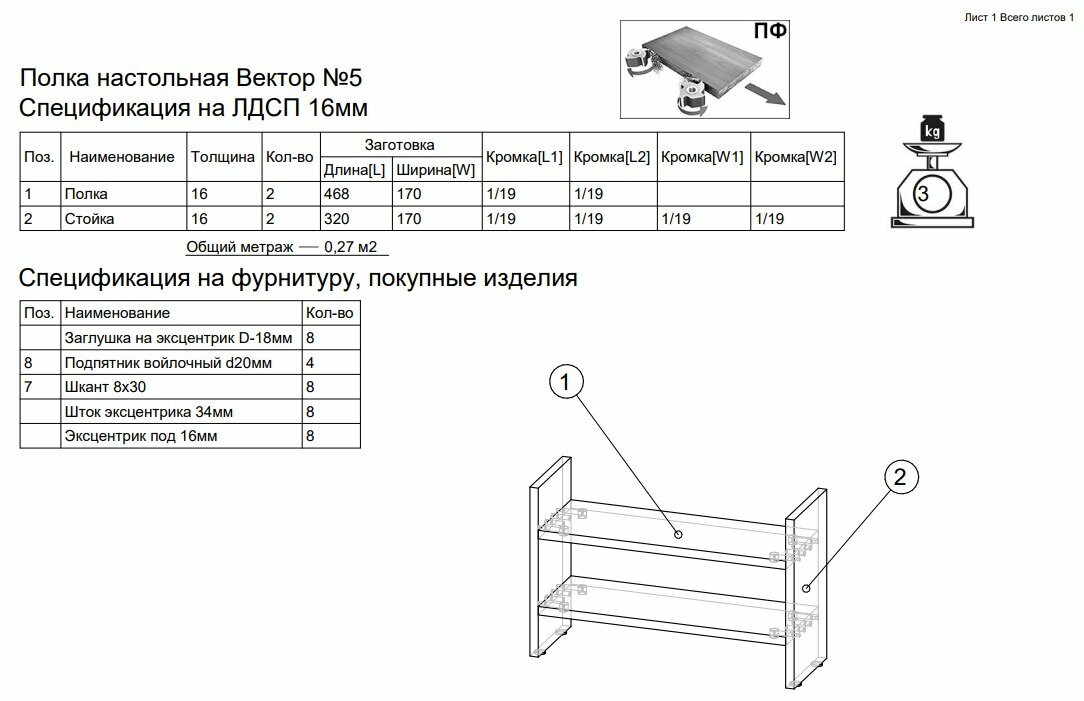 Лист 1 Всего листов 1

ПФ

Полка настольная Вектор №5
Спецификация на ЛДСП 16мм

| Поз. | Наименование | Толщина | Кол-во | Заготовка Длина[L] | Заготовка Ширина[W] | Кромка[L1] | Кромка[L2] | Кромка[W1] | Кромка[W2] |
|---|---|---|---|---|---|---|---|---|---|
| 1 | Полка | 16 | 2 | 468 | 170 | 1/19 | 1/19 | | |
| 2 | Стойка | 16 | 2 | 320 | 170 | 1/19 | 1/19 | 1/19 | 1/19 |

Общий метраж — 0,27 м2

kg

3

Спецификация на фурнитуру, покупные изделия

| Поз. | Наименование | Кол-во |
|---|---|---|
| | Заглушка на эксцентрик D-18мм | 8 |
| 8 | Подпятник войлочный d20мм | 4 |
| 7 | Шкант 8х30 | 8 |
| | Шток эксцентрика 34мм | 8 |
| | Эксцентрик под 16мм | 8 |

1

2