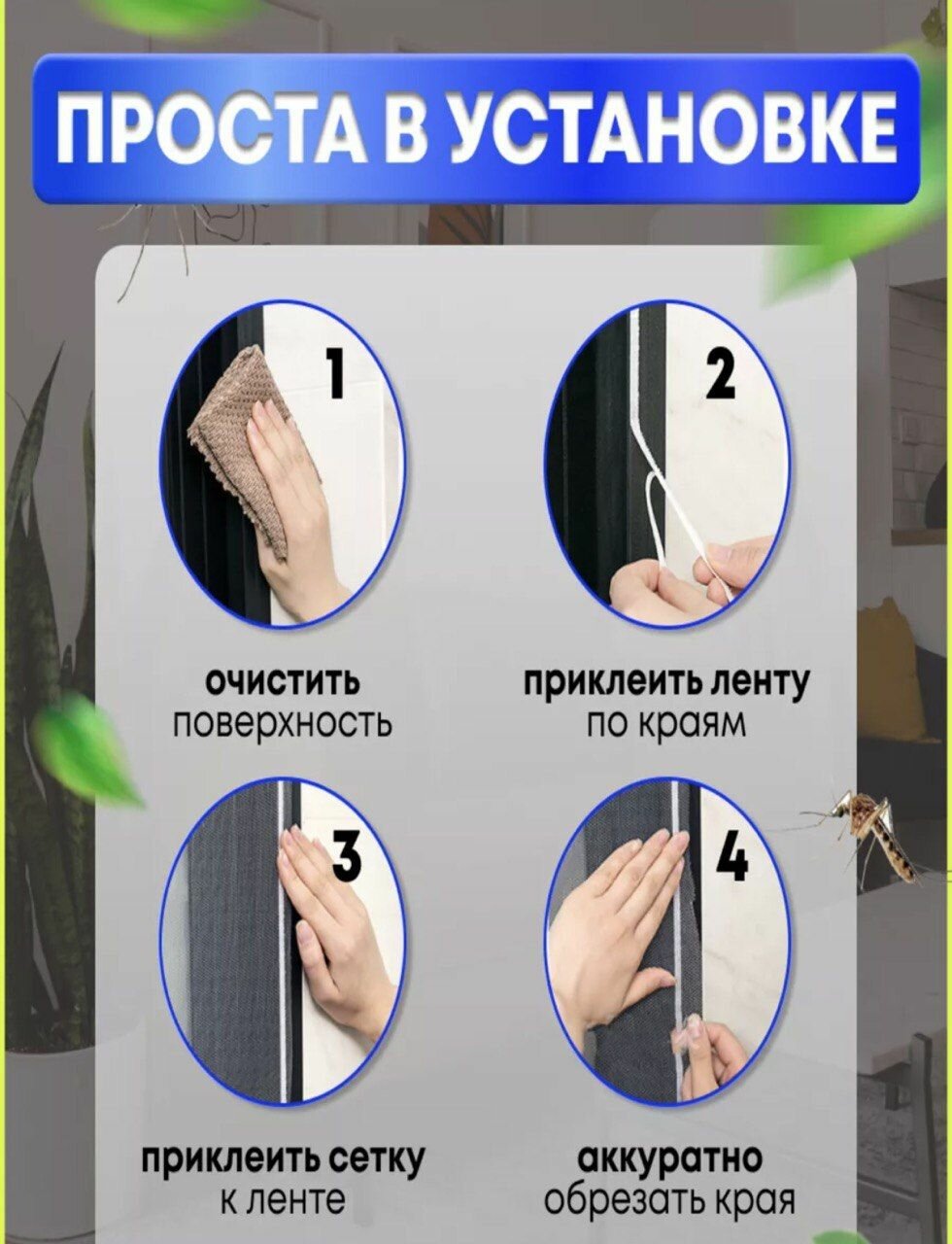 ПРОСТА В УСТАНОВКЕ

1

очистить поверхность

2

приклеить ленту по краям

3

приклеить сетку к ленте

4

аккуратно обрезать края