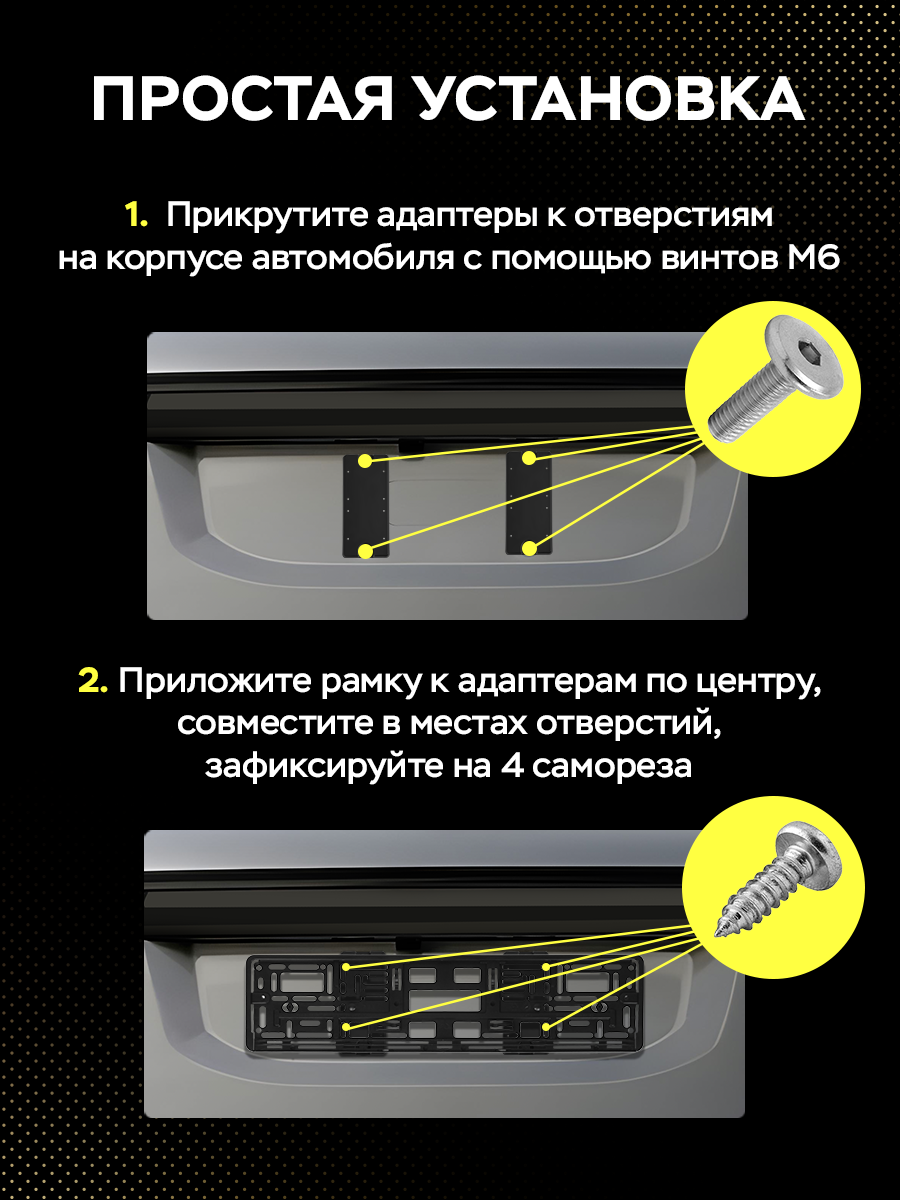 ПРОСТАЯ УСТАНОВКА

1. Прикрутите адаптеры к отверстиям на корпусе автомобиля с помощью винтов М6

2. Приложите рамку к адаптерам по центру, совместите в местах отверстий, зафиксируйте на 4 самореза