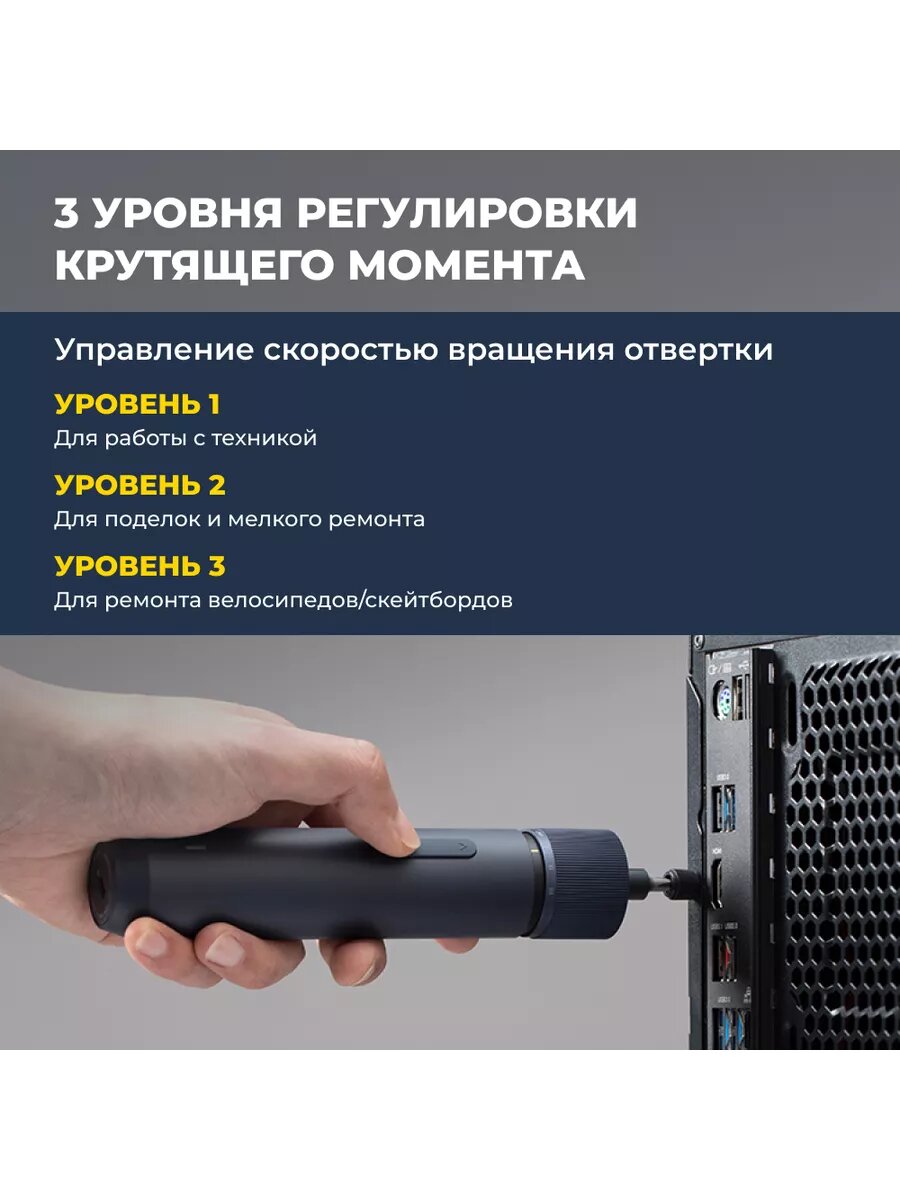 3 УРОВНЯ РЕГУЛИРОВКИ КРУТЯЩЕГО МОМЕНТА

Управление скоростью вращения отвертки

УРОВЕНЬ 1
Для работы с техникой

УРОВЕНЬ 2
Для поделок и мелкого ремонта

УРОВЕНЬ 3
Для ремонта велосипедов/скейтбордов