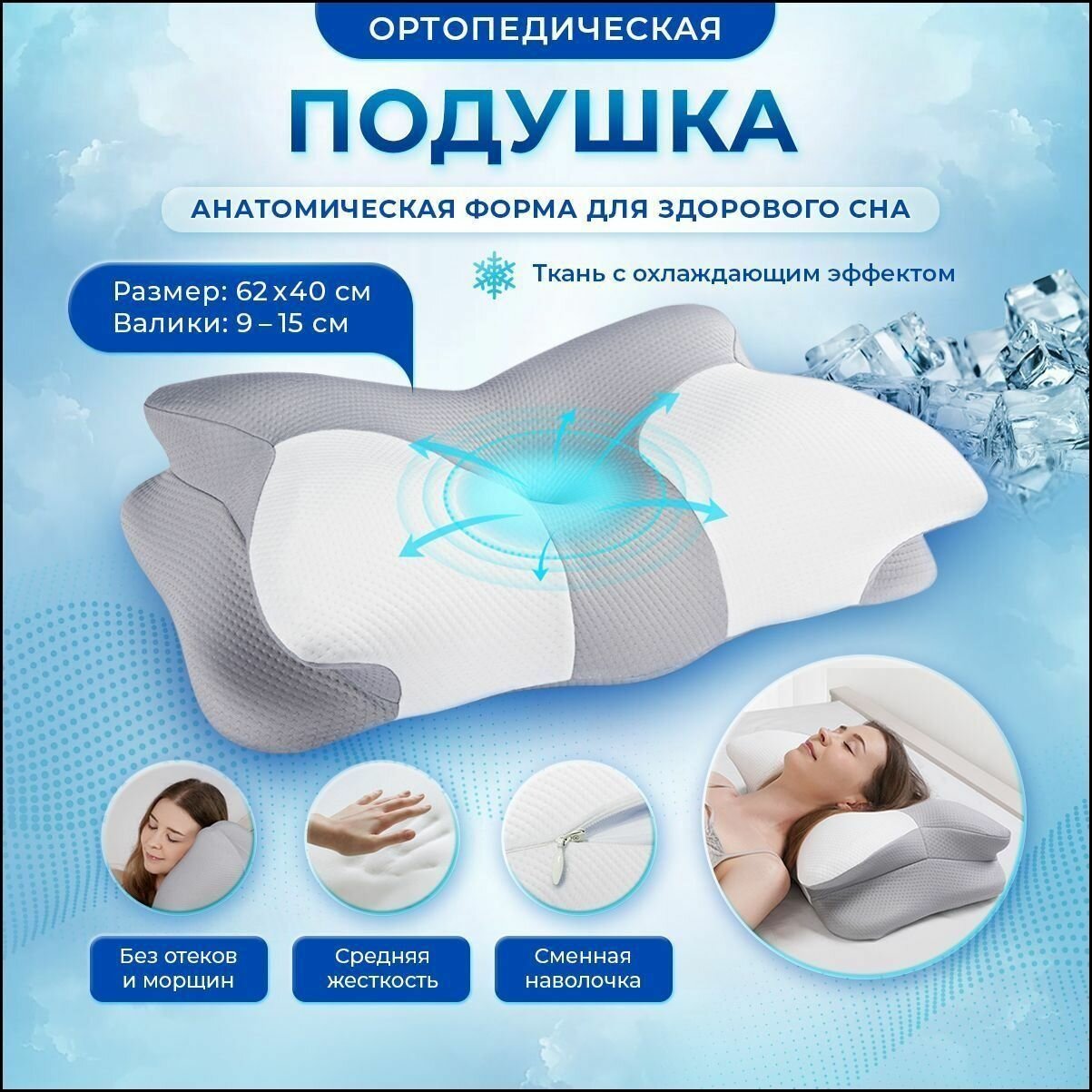 ОРТОПЕДИЧЕСКАЯ

ПОДУШКА

АНАТОМИЧЕСКАЯ ФОРМА ДЛЯ ЗДОРОВОГО СНА

Размер: 62 x 40 см
Валики: 9 – 15 см

Ткань с охлаждающим эффектом

Без отеков и морщин

Средняя жесткость

Сменная наволочка