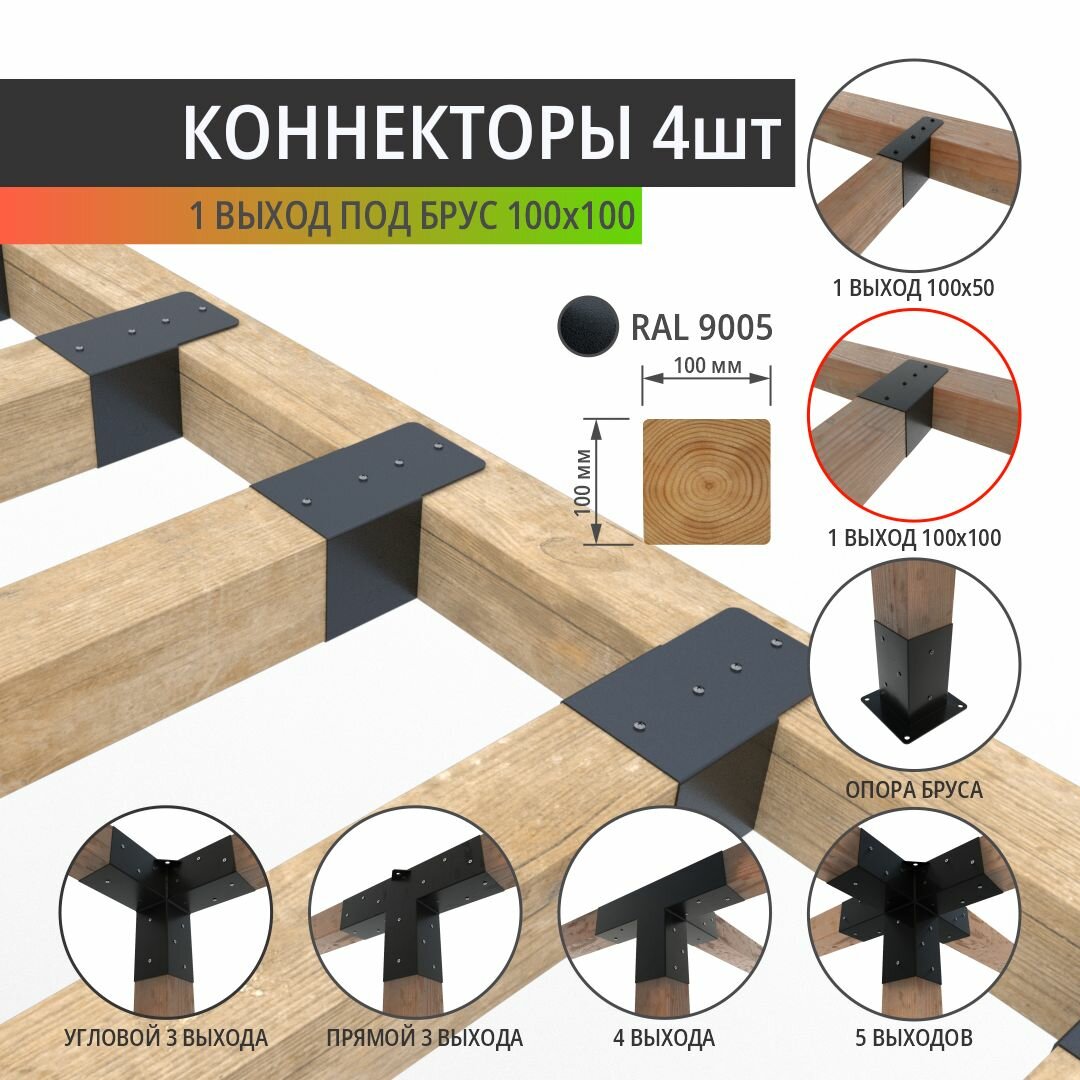 КОННЕКТОРЫ 4шт

1 ВЫХОД ПОД БРУС 100x100

RAL 9005

100 мм

100 мм

1 ВЫХОД 100x50

1 ВЫХОД 100x100

ОПОРА БРУСА

УГЛОВОЙ 3 ВЫХОДА

ПРЯМОЙ 3 ВЫХОДА

4 ВЫХОДА

5 ВЫХОДОВ