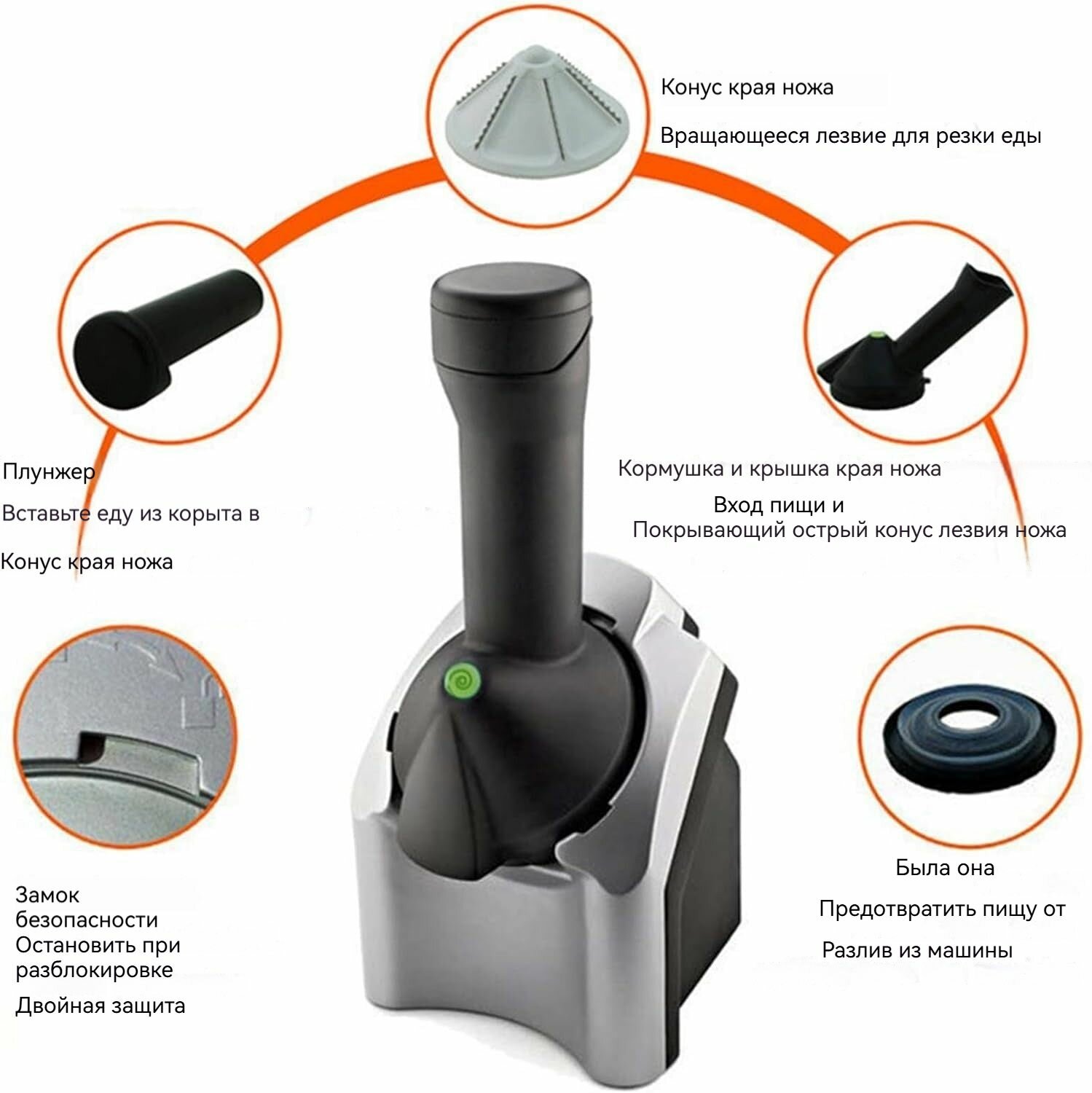 Конус края ножа

Вращающееся лезвие для резки еды

Плунжер

Вставьте еду из корыта в

Конус края ножа

Кормушка и крышка края ножа

Вход пищи и
Покрывающий острый конус лезвия ножа

Замок безопасности
Остановить при разблокировке

Двойная защита

Была она

Предотвратить пищу от

Разлив из машины