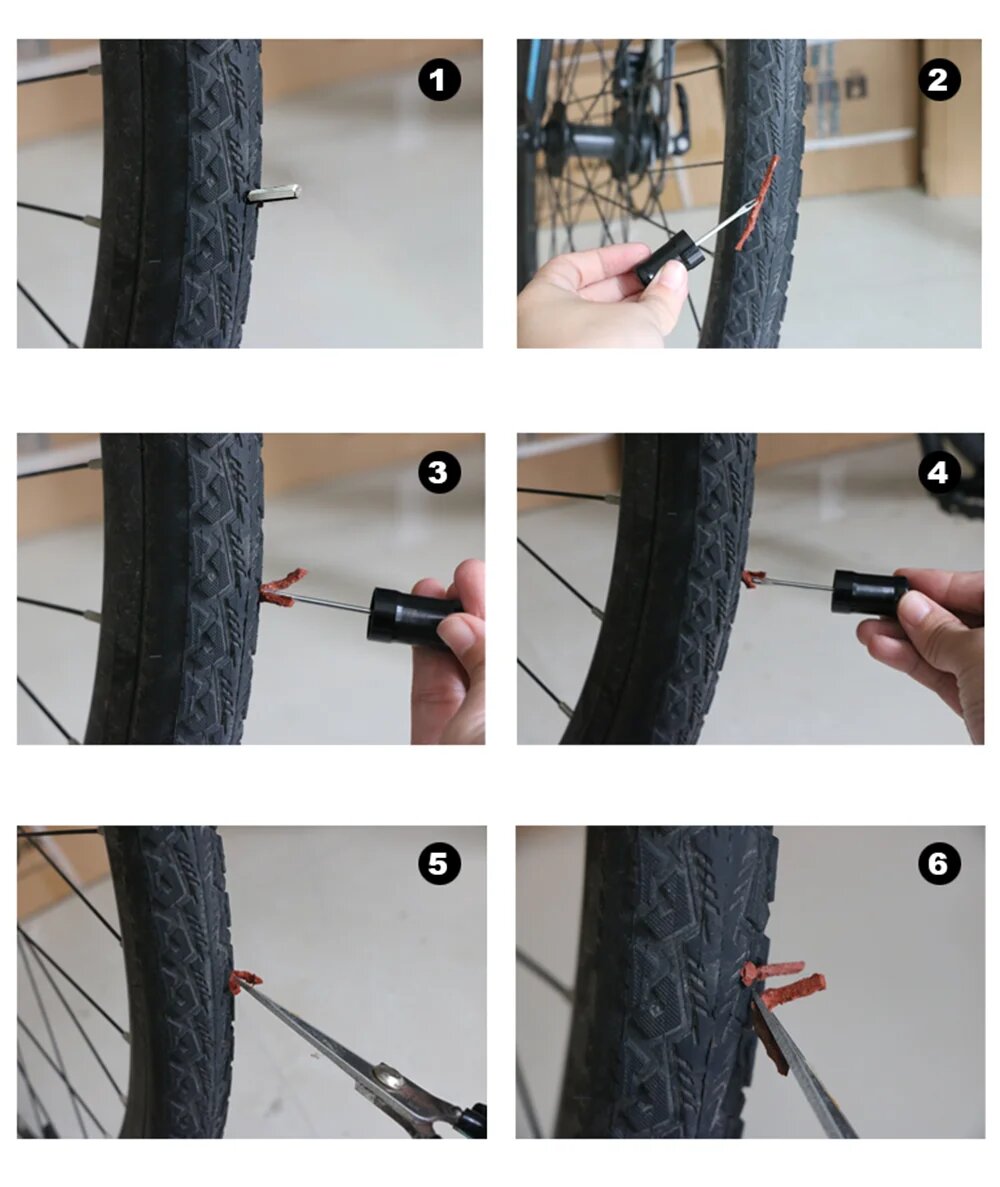 1

2

3

4

5

6