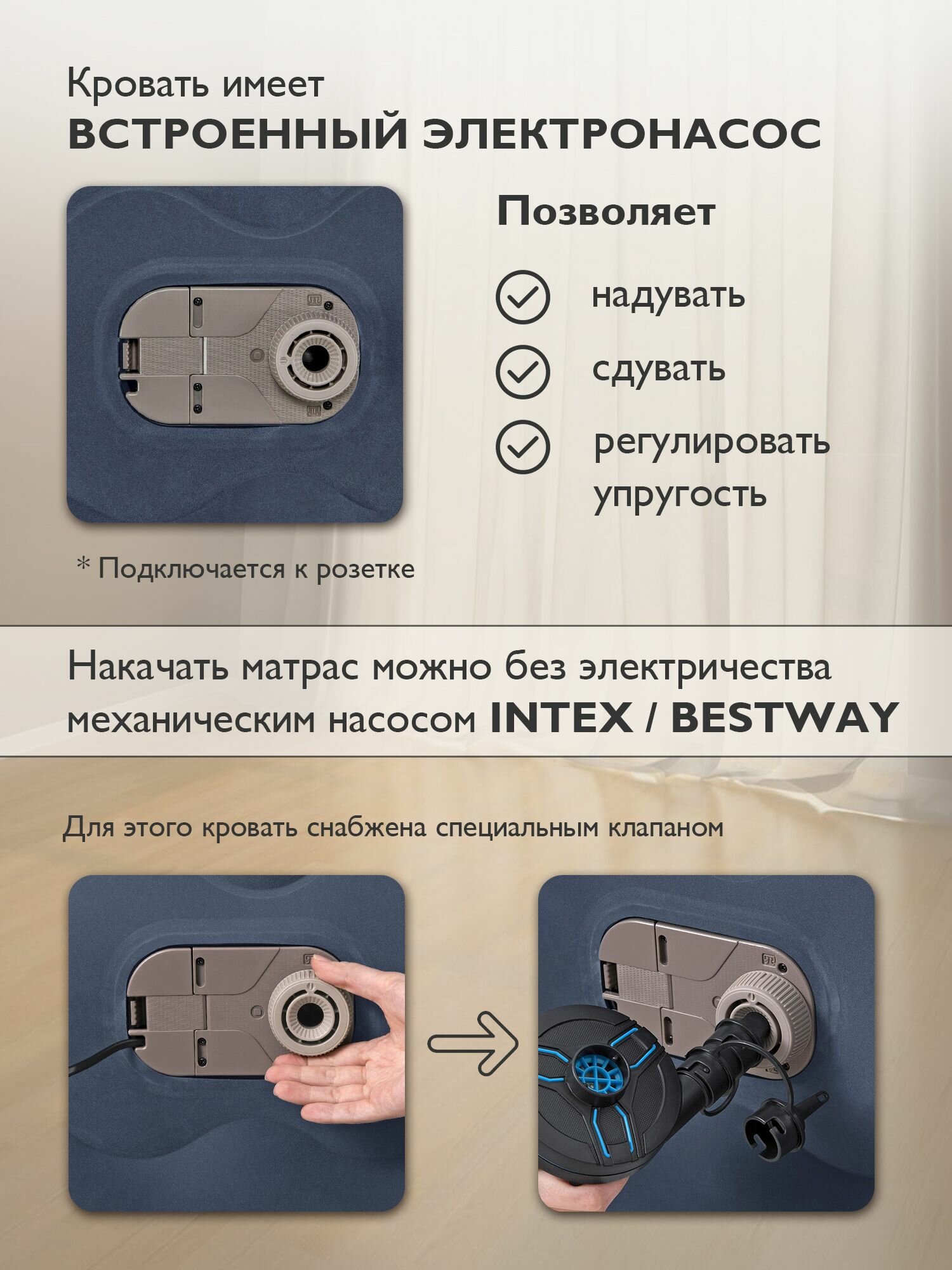 Кровать имеет
ВСТРОЕННЫЙ ЭЛЕКТРОНАСОС

Позволяет

надувать

сдувать

регулировать упругость

* Подключается к розетке

Накачать матрас можно без электричества механическим насосом INTEX / BESTWAY

Для этого кровать снабжена специальным клапаном