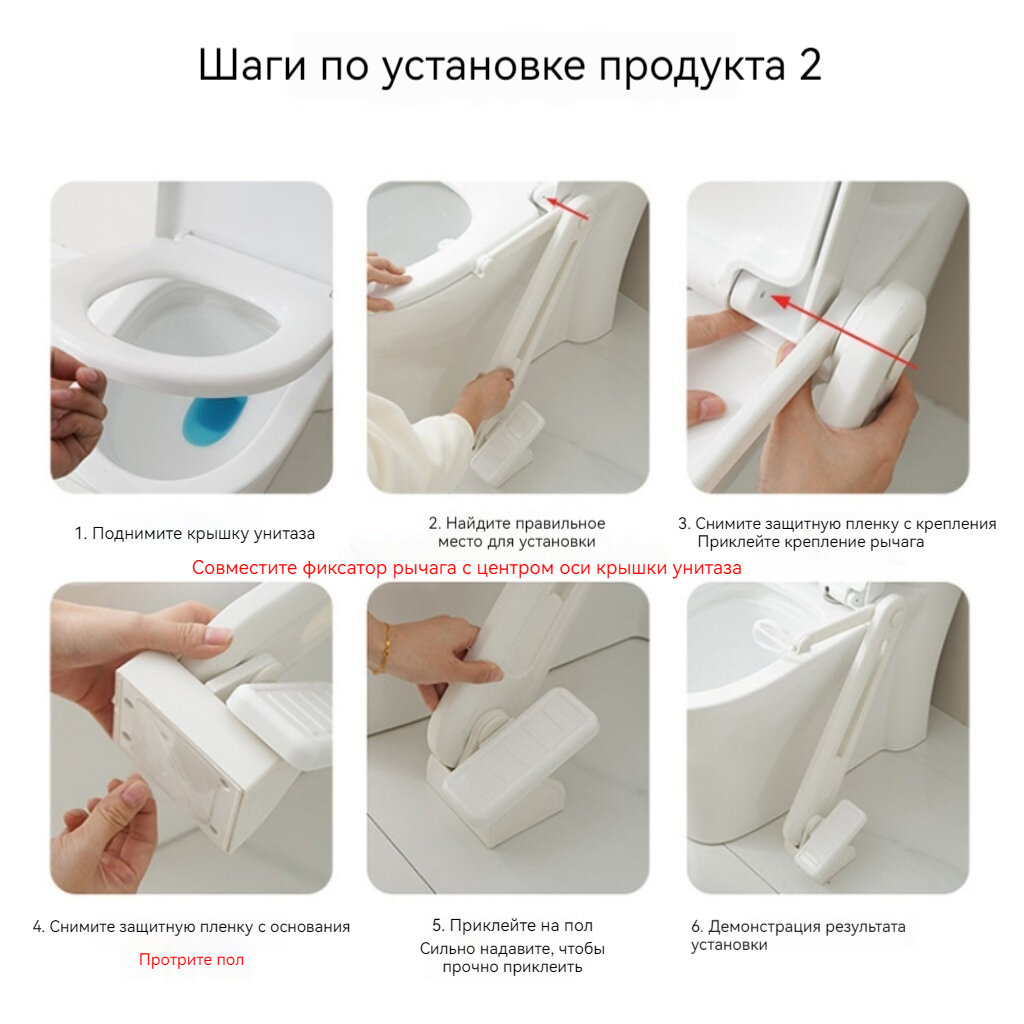 Шаги по установке продукта 2

1. Поднимите крышку унитаза

2. Найдите правильное место для установки

3. Снимите защитную пленку с крепления
Приклейте крепление рычага

Совместите фиксатор рычага с центром оси крышки унитаза

4. Снимите защитную пленку с основания

Протрите пол

5. Приклейте на пол
Сильно надавите, чтобы прочно приклеить

6. Демонстрация результата установки