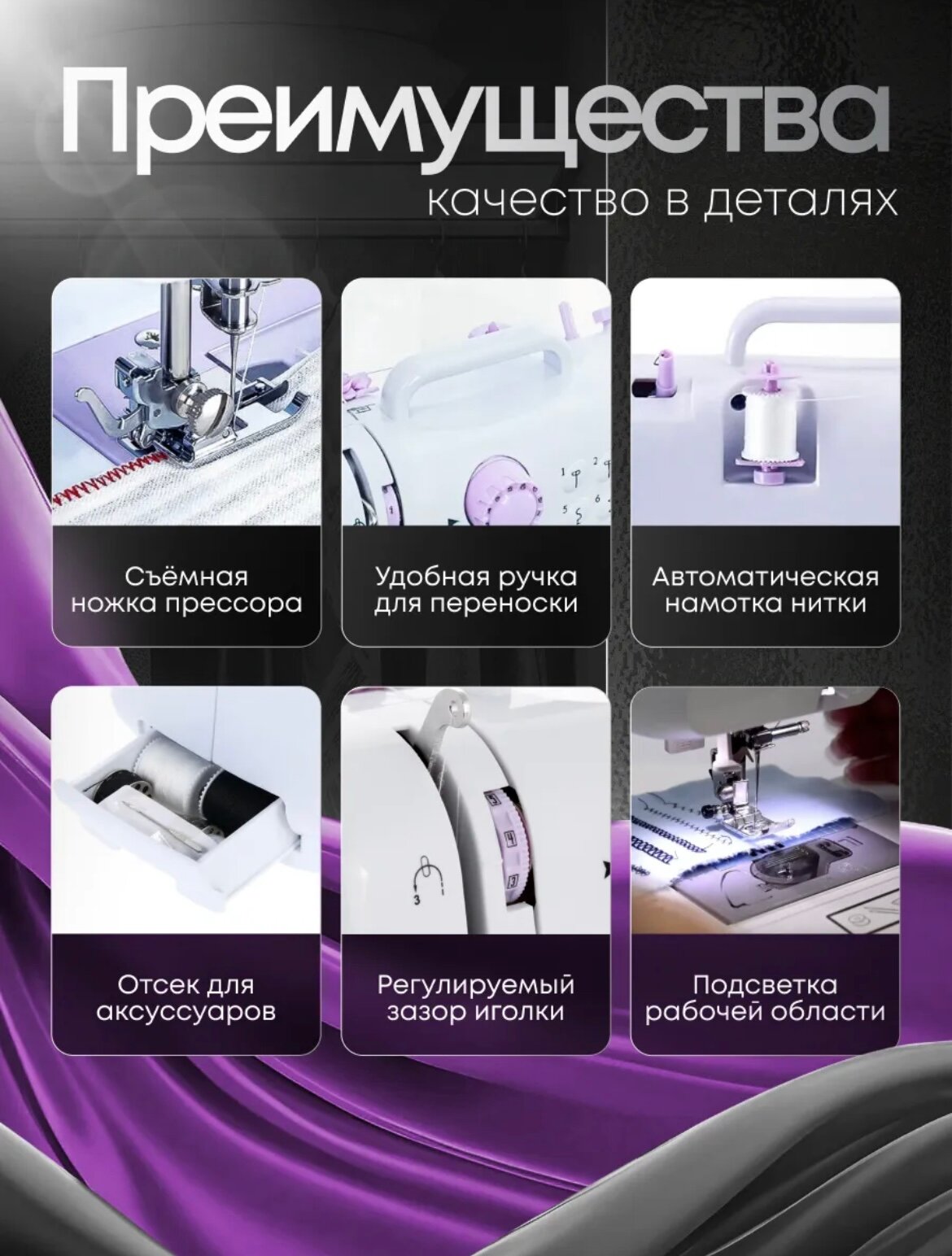 Преимущества
качество в деталях

Съёмная ножка прессора

Удобная ручка для переноски

Автоматическая намотка нитки

Отсек для аксуссуаров

Регулируемый зазор иголки

Подсветка рабочей области