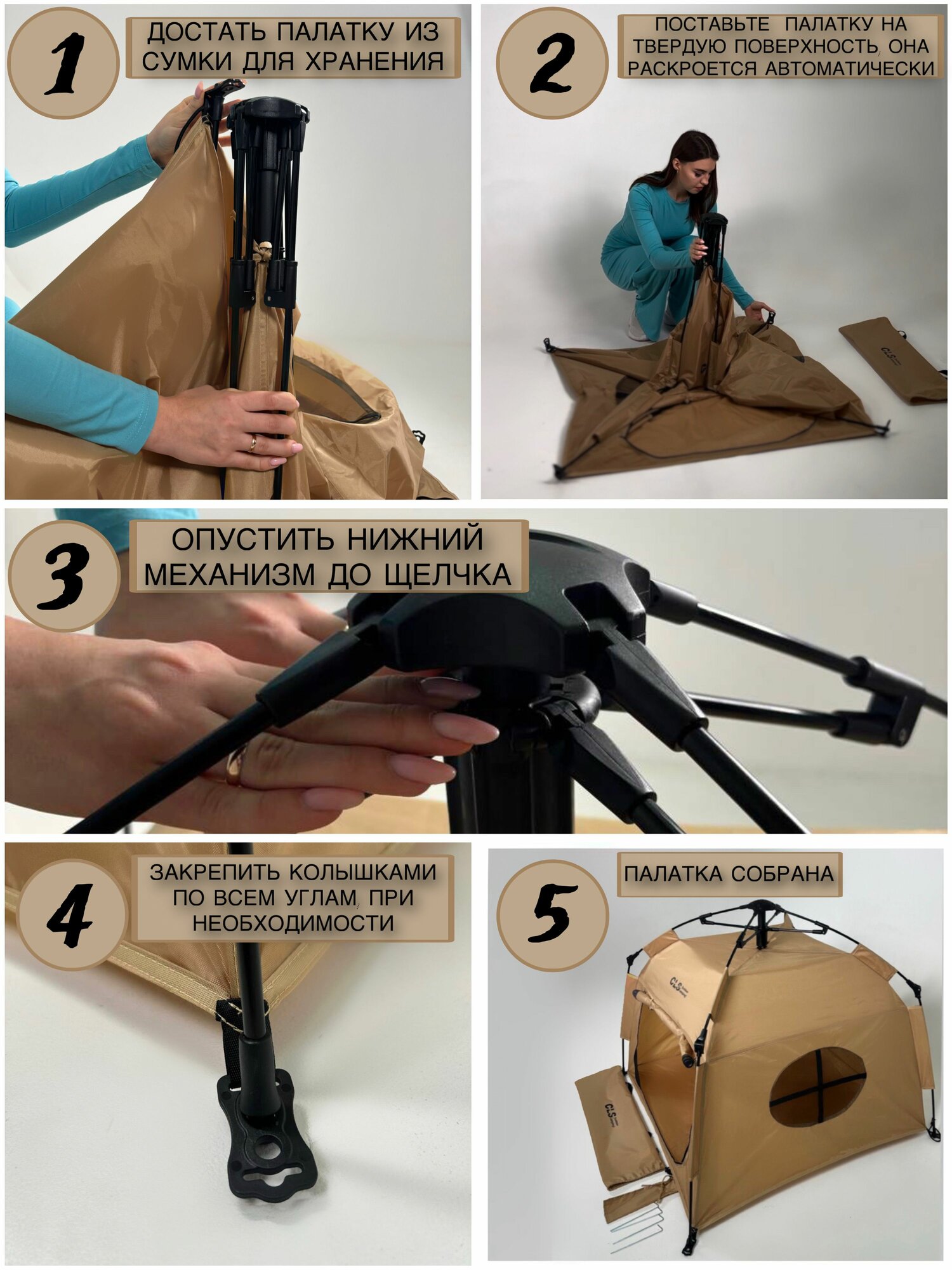 1

ДОСТАТЬ ПАЛАТКУ ИЗ СУМКИ ДЛЯ ХРАНЕНИЯ

2

ПОСТАВЬТЕ ПАЛАТКУ НА ТВЕРДУЮ ПОВЕРХНОСТЬ, ОНА РАСКРОЕТСЯ АВТОМАТИЧЕСКИ

3

ОПУСТИТЬ НИЖНИЙ МЕХАНИЗМ ДО ЩЕЛЧКА

4

ЗАКРЕПИТЬ КОЛЫШКАМИ ПО ВСЕМ УГЛАМ, ПРИ НЕОБХОДИМОСТИ

5

ПАЛАТКА СОБРАНА