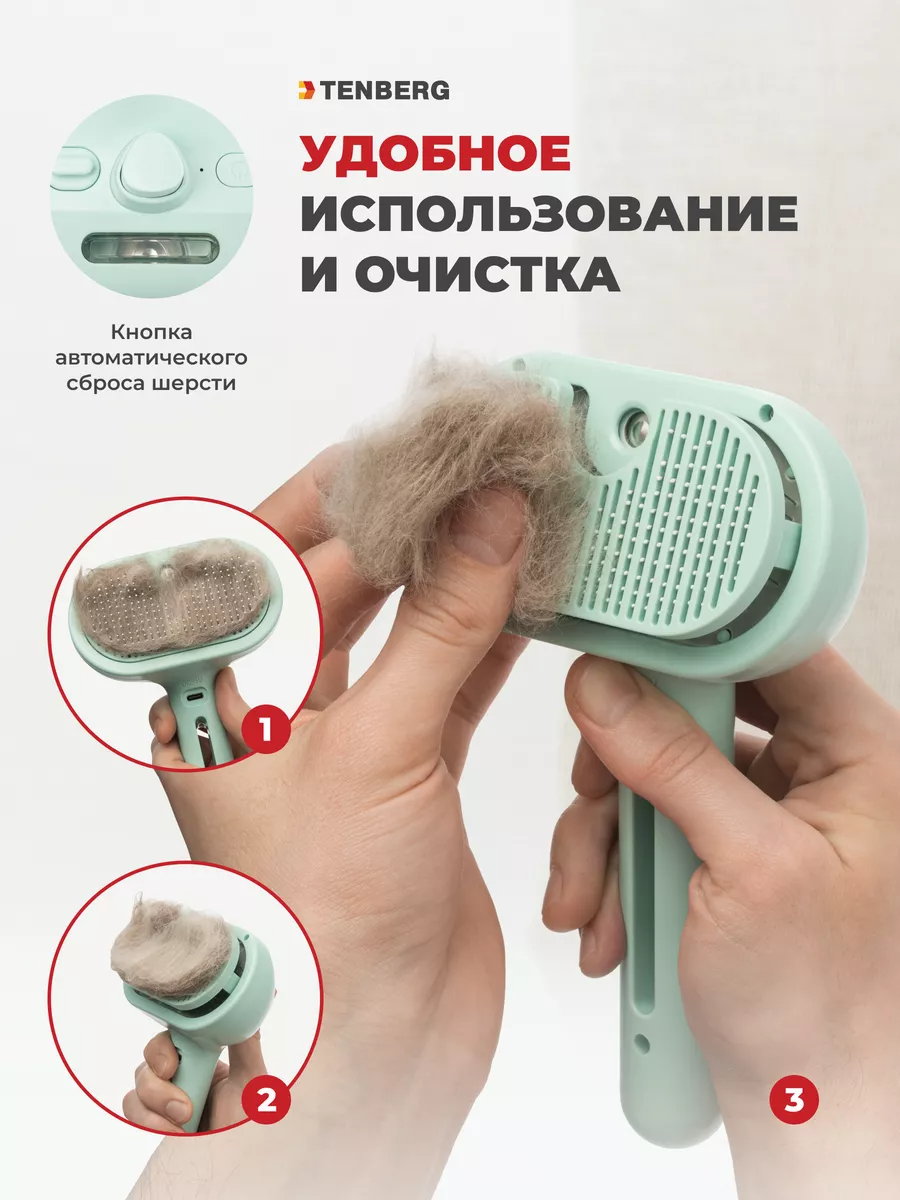 TENBERG

УДОБНОЕ ИСПОЛЬЗОВАНИЕ И ОЧИСТКА

Кнопка автоматического сброса шерсти

1

2

3