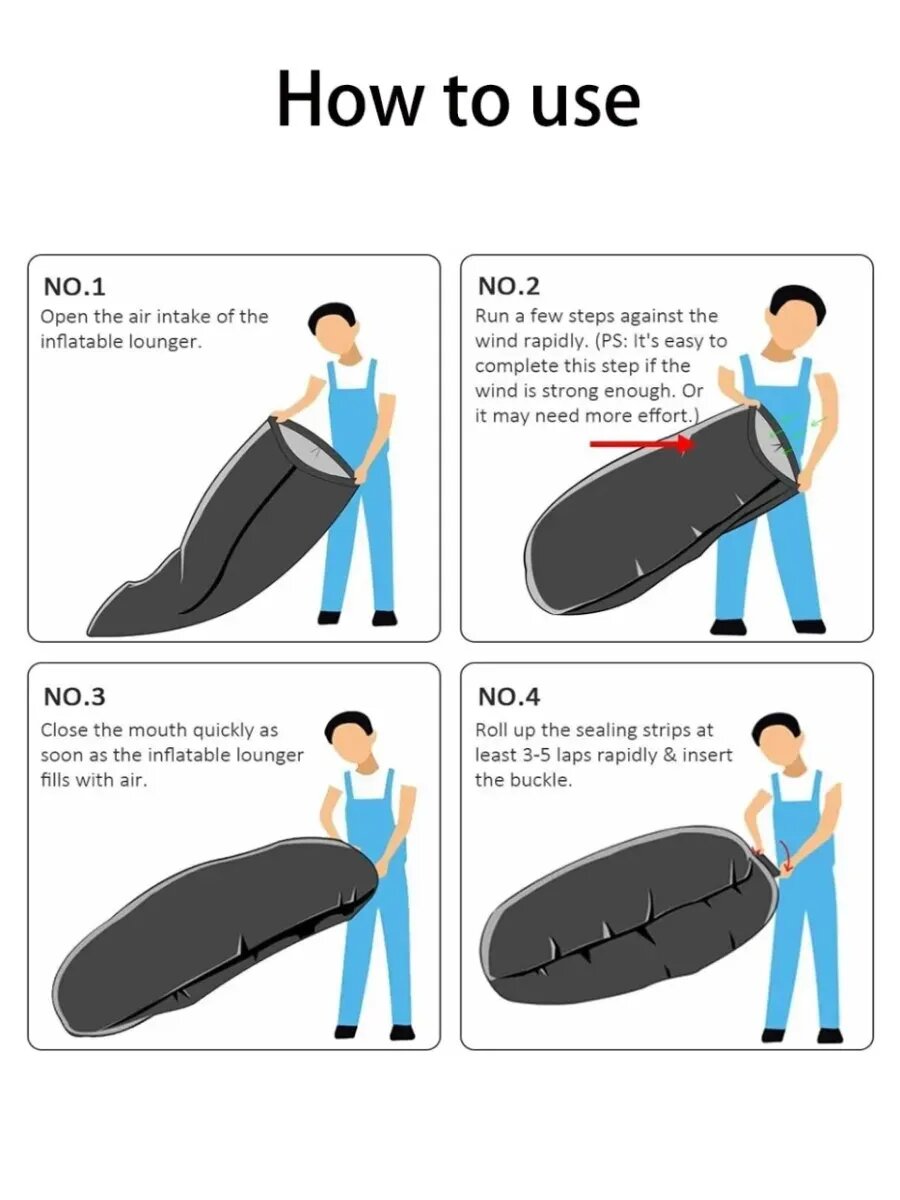 How to use

NO.1
Open the air intake of the inflatable lounger.

NO.2
Run a few steps against the wind rapidly. (PS: It's easy to complete this step if the wind is strong enough. Or it may need more effort.)

NO.3
Close the mouth quickly as soon as the inflatable lounger fills with air.

NO.4
Roll up the sealing strips at least 3-5 laps rapidly & insert the buckle.