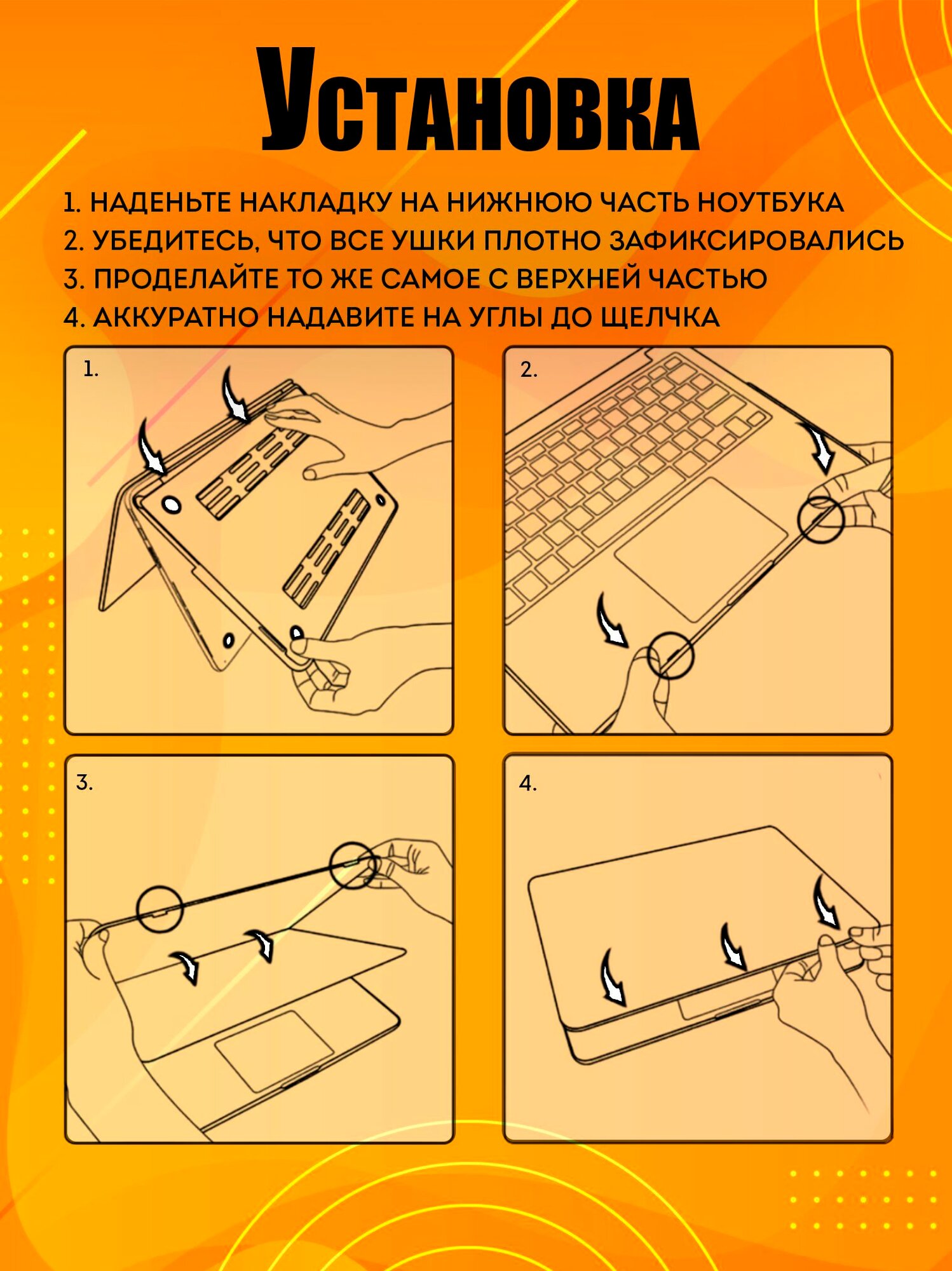 Установка

1. НАДЕНЬТЕ НАКЛАДКУ НА НИЖНЮЮ ЧАСТЬ НОУТБУКА
2. УБЕДИТЕСЬ, ЧТО ВСЕ УШКИ ПЛОТНО ЗАФИКСИРОВАЛИСЬ
3. ПРОДЕЛАЙТЕ ТО ЖЕ САМОЕ С ВЕРХНЕЙ ЧАСТЬЮ
4. АККУРАТНО НАДАВИТЕ НА УГЛЫ ДО ЩЕЛЧКА

1.

2.

3.

4.