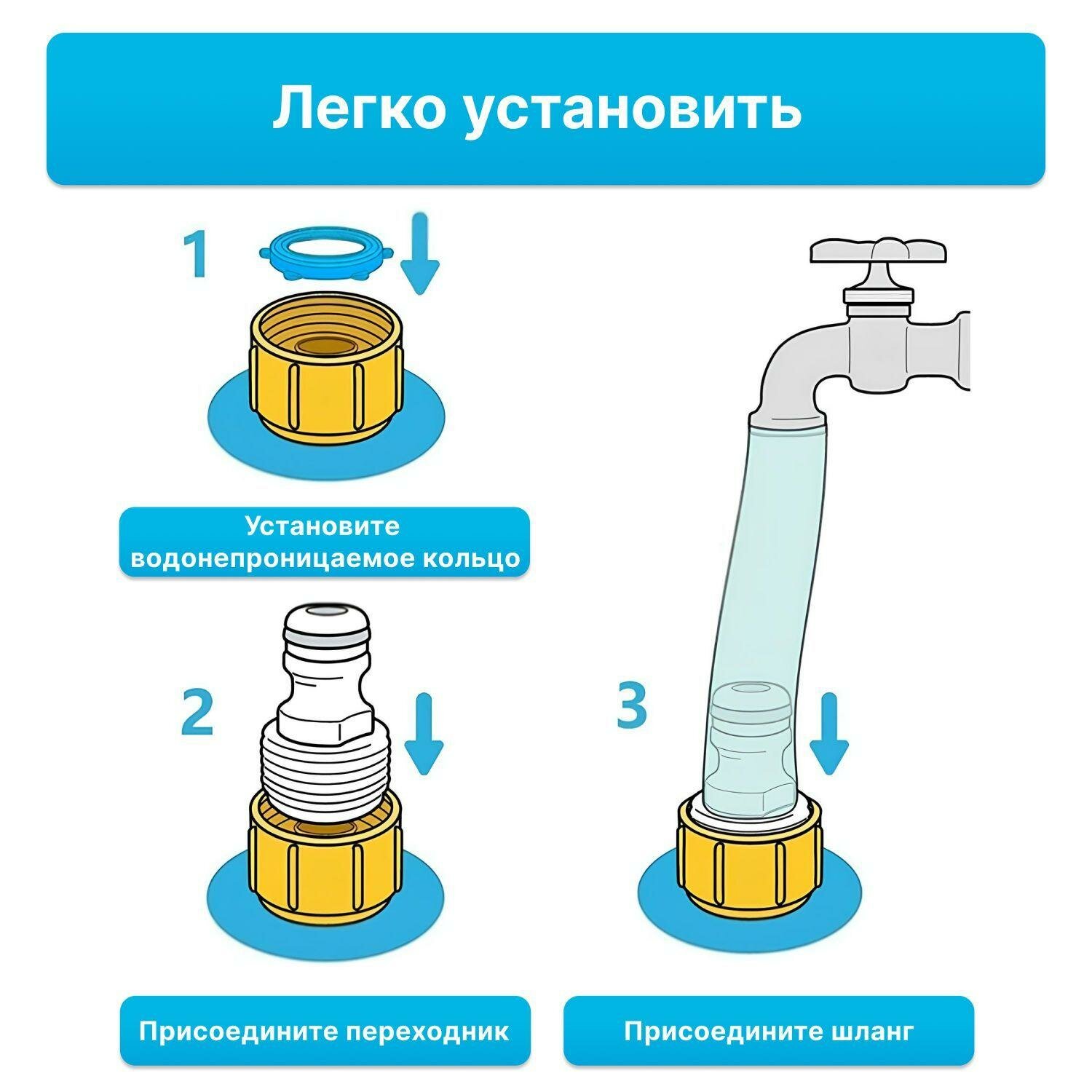 Легко установить

1

Установите водонепроницаемое кольцо

2

Присоедините переходник

3

Присоедините шланг