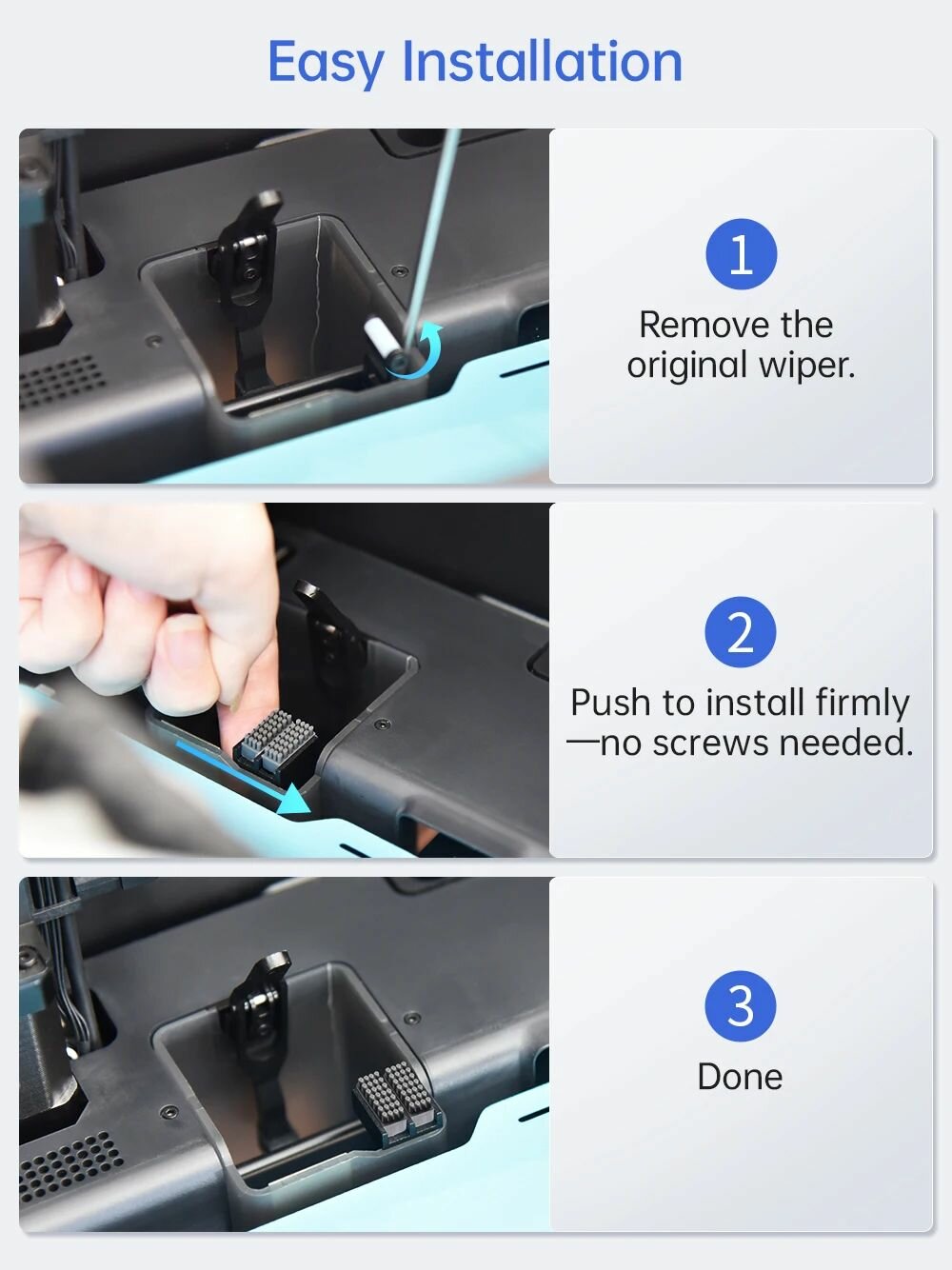 Easy Installation

1
Remove the original wiper.

2
Push to install firmly —no screws needed.

3
Done