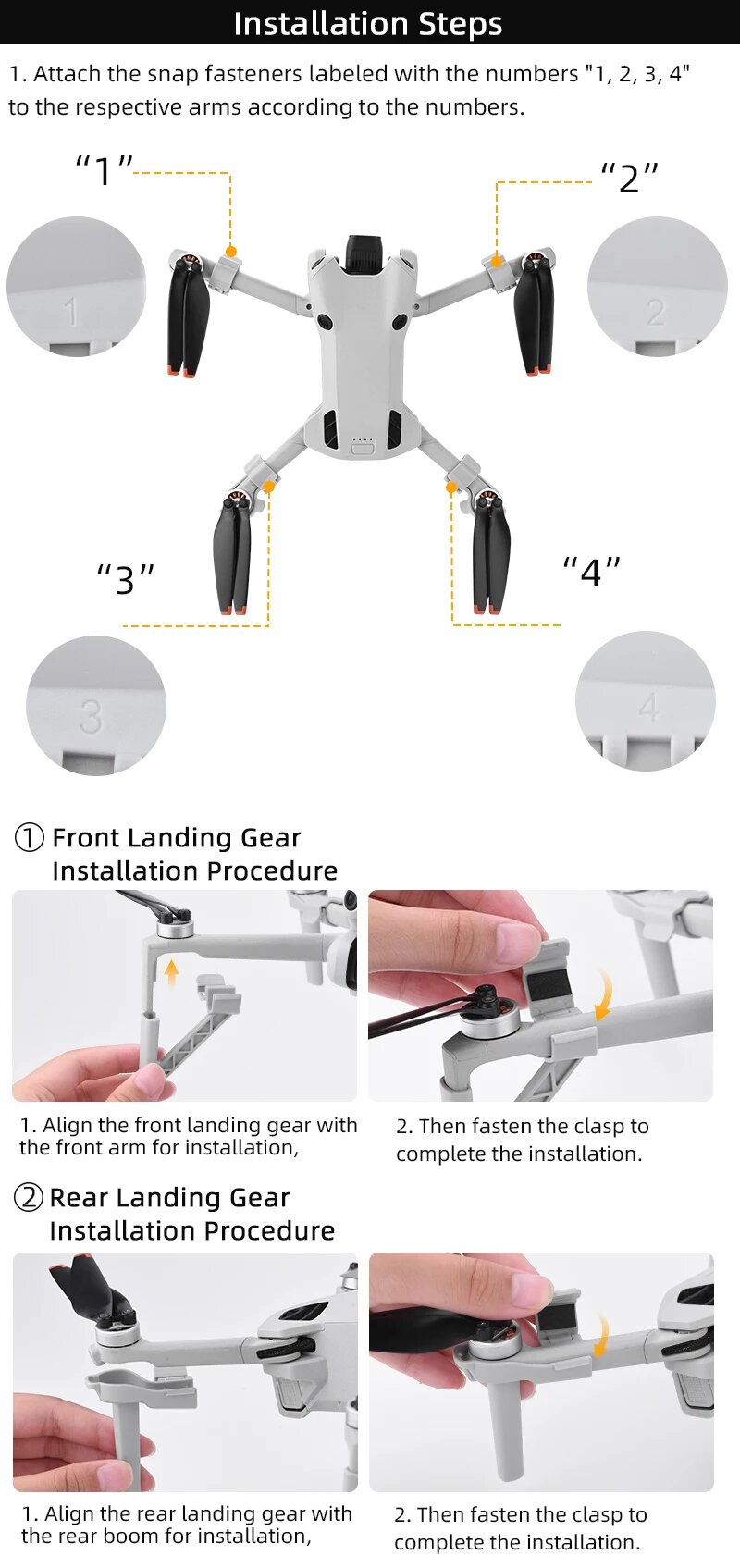 Installation Steps

1. Attach the snap fasteners labeled with the numbers "1, 2, 3, 4" to the respective arms according to the numbers.

“1”

“2”

1

2

“3”

“4”

3

4

① Front Landing Gear Installation Procedure

1. Align the front landing gear with the front arm for installation,

2. Then fasten the clasp to complete the installation.

② Rear Landing Gear Installation Procedure

1. Align the rear landing gear with the rear boom for installation,

2. Then fasten the clasp to complete the installation.