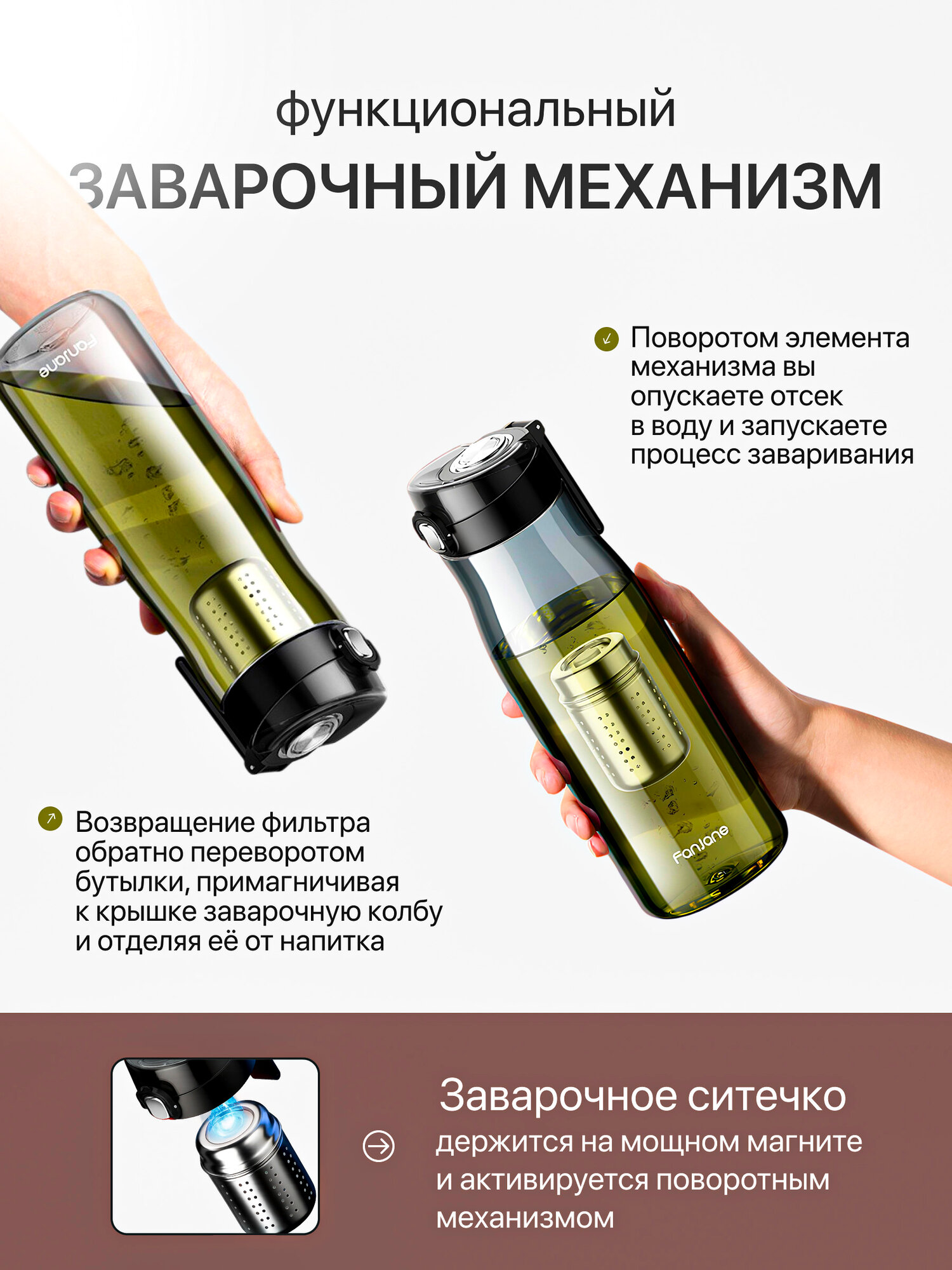 функциональный
ЗАВАРОЧНЫЙ МЕХАНИЗМ

FanJane

Поворотом элемента механизма вы опускаете отсек в воду и запускаете процесс заваривания

FanJane

Возвращение фильтра обратно переворотом бутылки, примагничивая к крышке заварочную колбу и отделяя её от напитка

Заварочное ситечко
держится на мощном магните и активируется поворотным механизмом