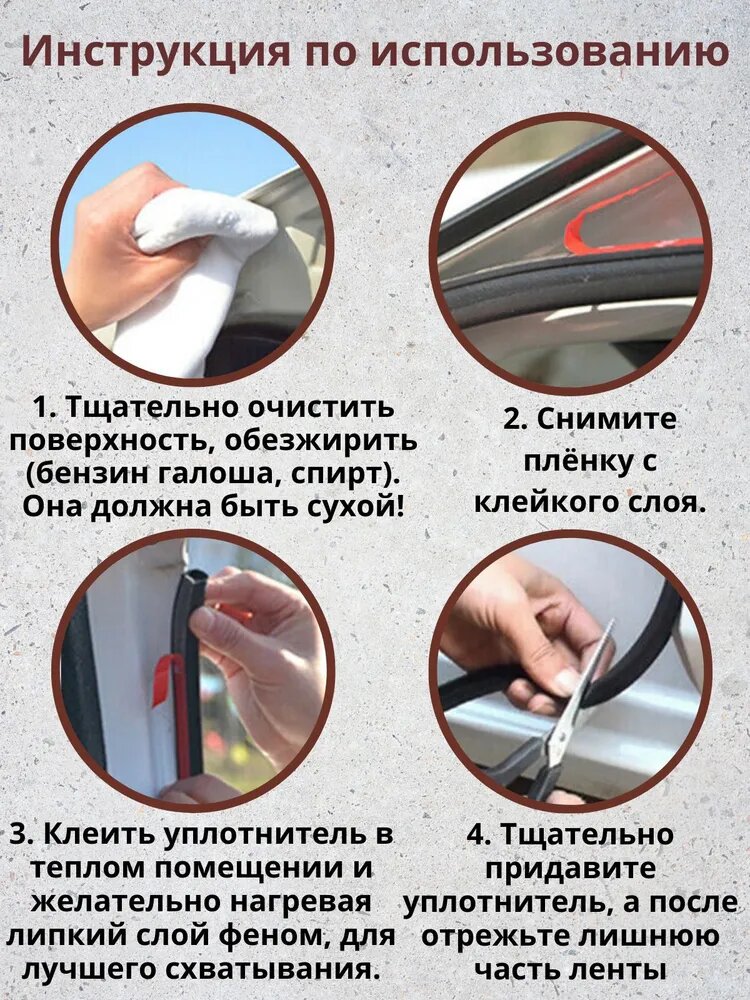 Инструкция по использованию

1. Тщательно очистить поверхность, обезжирить (бензин галоша, спирт). Она должна быть сухой!

2. Снимите плёнку с клейкого слоя.

3. Клеить уплотнитель в теплом помещении и желательно нагревая липкий слой феном, для лучшего схватывания.

4. Тщательно придавите уплотнитель, а после отрежьте лишнюю часть ленты