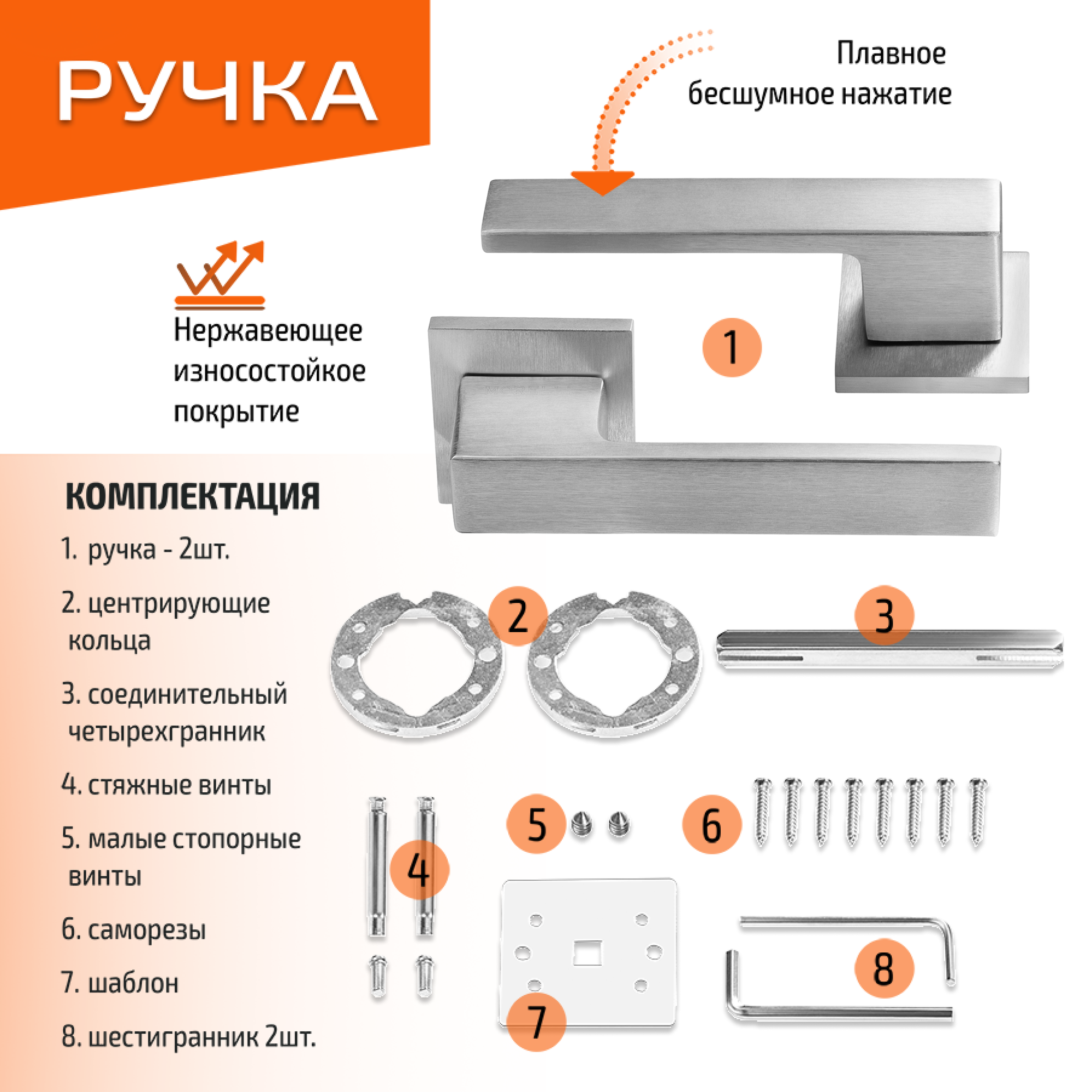 РУЧКА

Плавное бесшумное нажатие

Нержавеющее износостойкое покрытие

1

КОМПЛЕКТАЦИЯ

1. ручка - 2шт.

2. центрирующие кольца

3. соединительный четырехгранник

4. стяжные винты

5. малые стопорные винты

6. саморезы

7. шаблон

8. шестигранник 2шт.

2

3

4

5

6

7

8