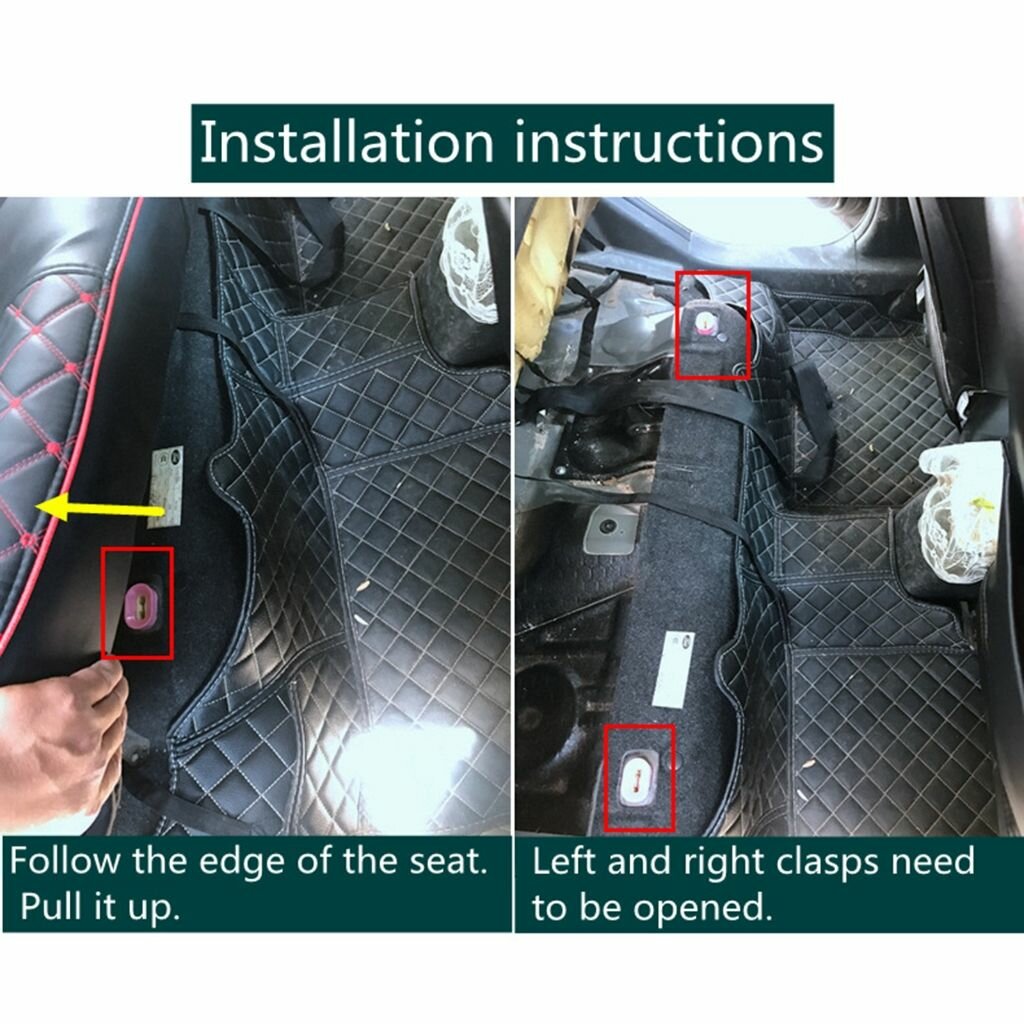 Installation instructions

Follow the edge of the seat. Pull it up.

Left and right clasps need to be opened.