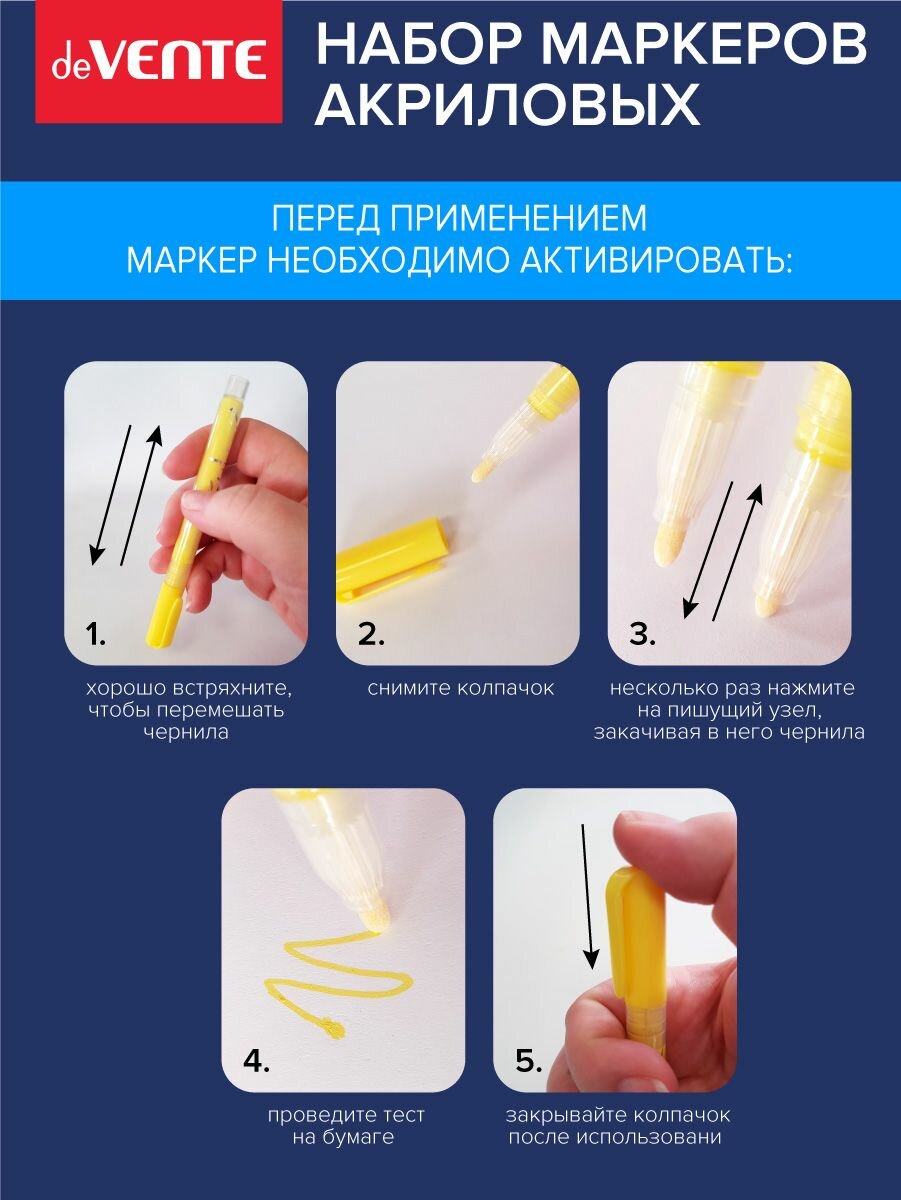 deVENTE

НАБОР МАРКЕРОВ АКРИЛОВЫХ

ПЕРЕД ПРИМЕНЕНИЕМ МАРКЕР НЕОБХОДИМО АКТИВИРОВАТЬ:

1.

хорошо встряхните, чтобы перемешать чернила

2.

снимите колпачок

3.

несколько раз нажмите на пишущий узел, закачивая в него чернила

4.

проведите тест на бумаге

5.

закрывайте колпачок после использовани