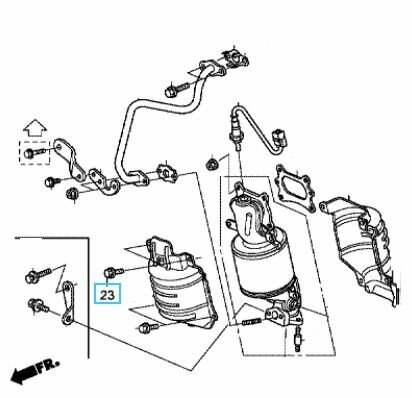 23

FR.